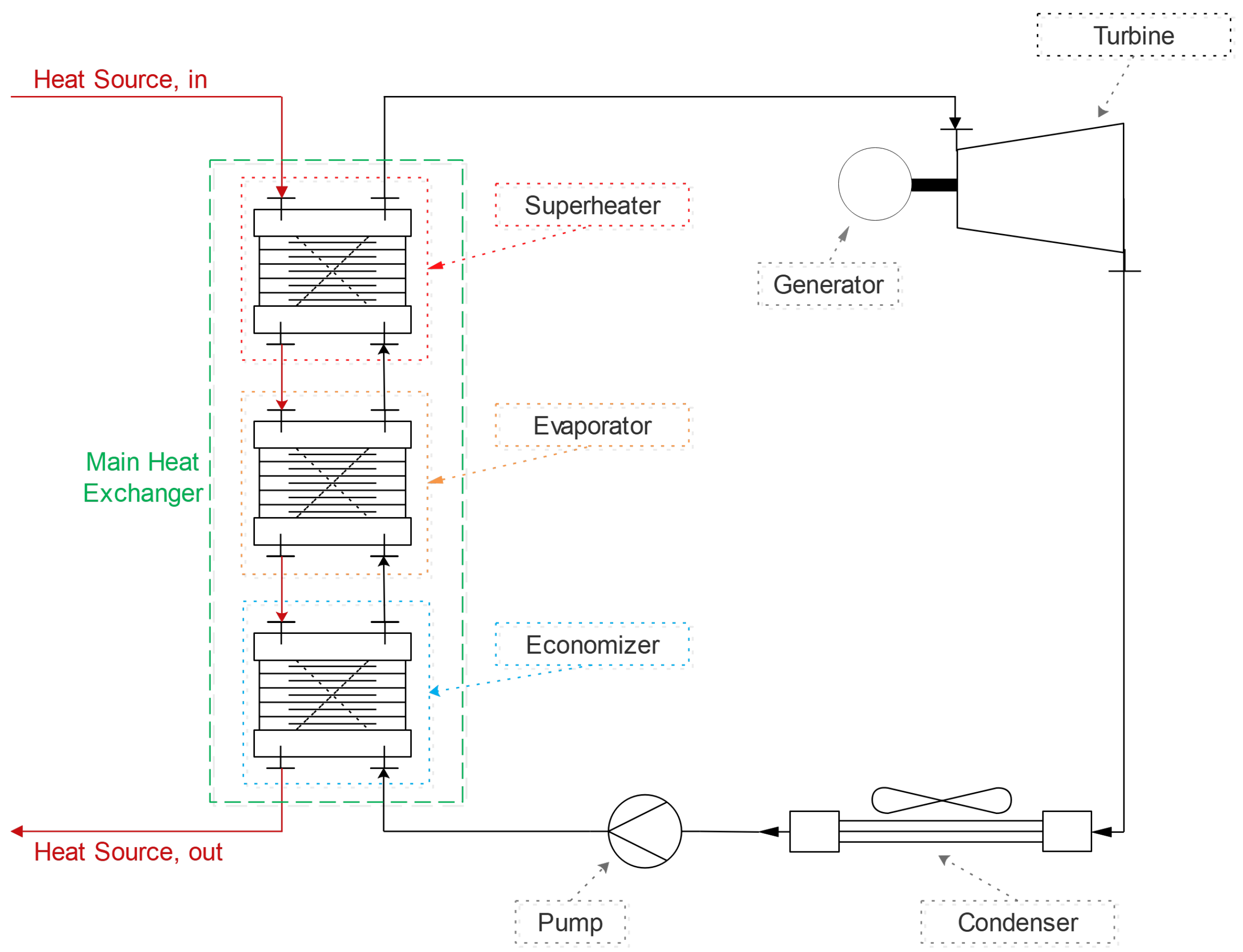 Turbine

Heat Source, in

Superheater

Generator

Evaporator

Main Heat Exchanger

Economizer

Heat Source, out

Pump

Condenser