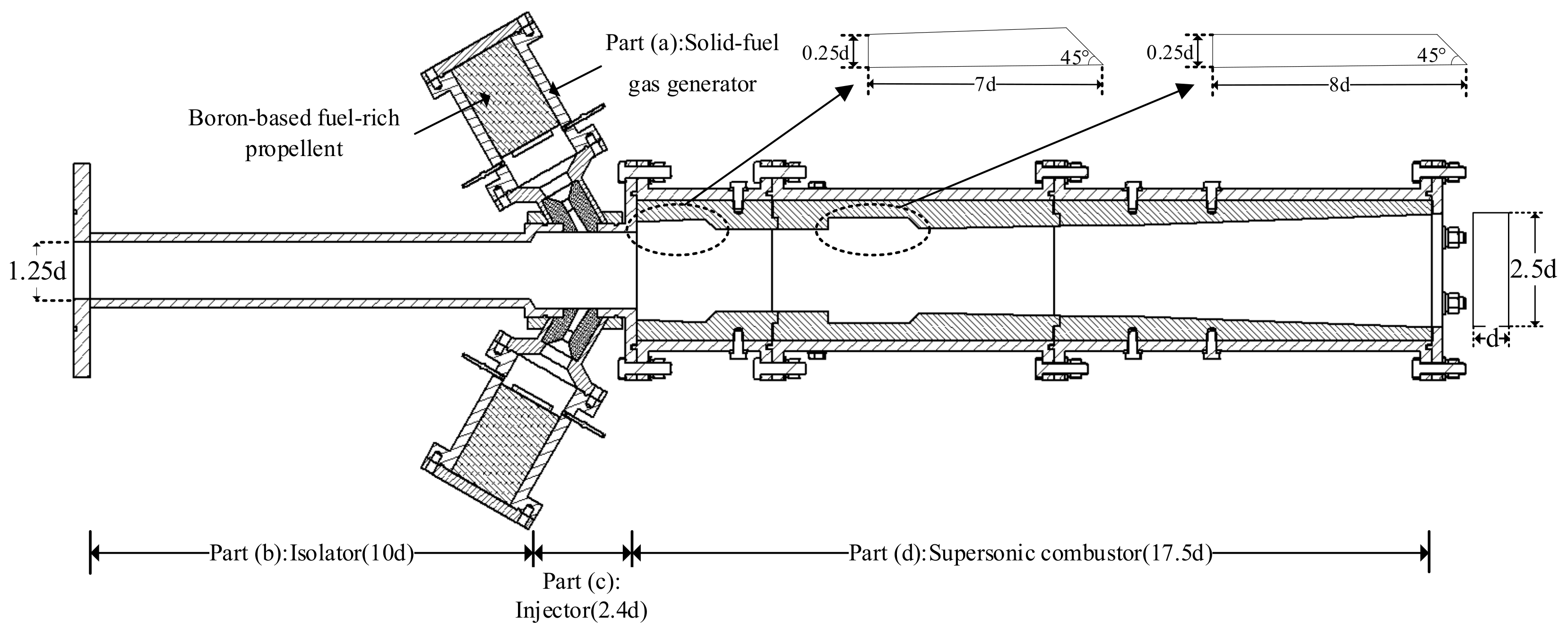 Part (a):Solid-fuel gas generator

Boron-based fuel-rich propellent

0.25d

45°

7d

0.25d

45°

8d

1.25d

2.5d

d

Part (b):Isolator(10d)

Part (c): Injector(2.4d)

Part (d):Supersonic combustor(17.5d)