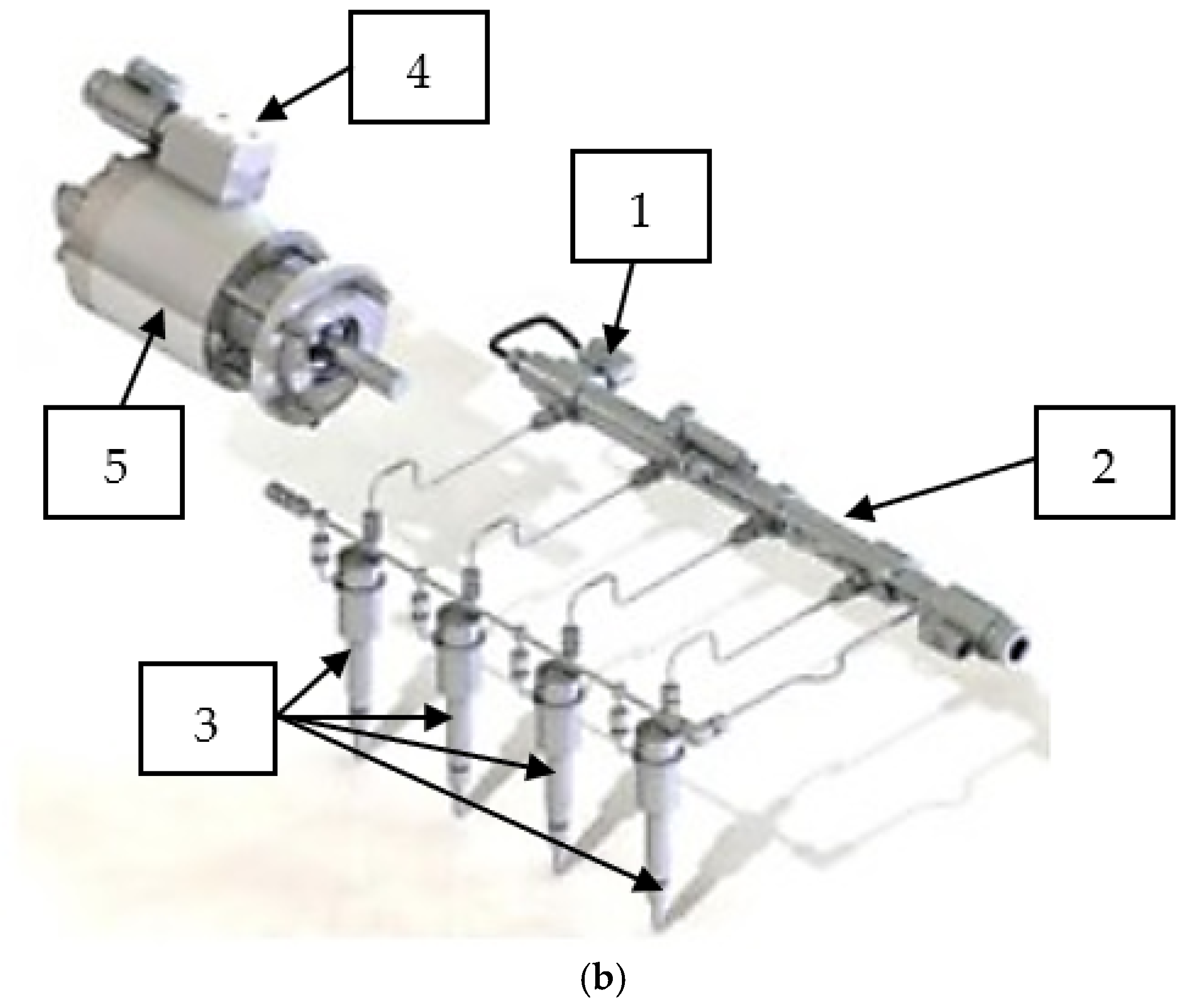 4

1

5

2

3

(b)