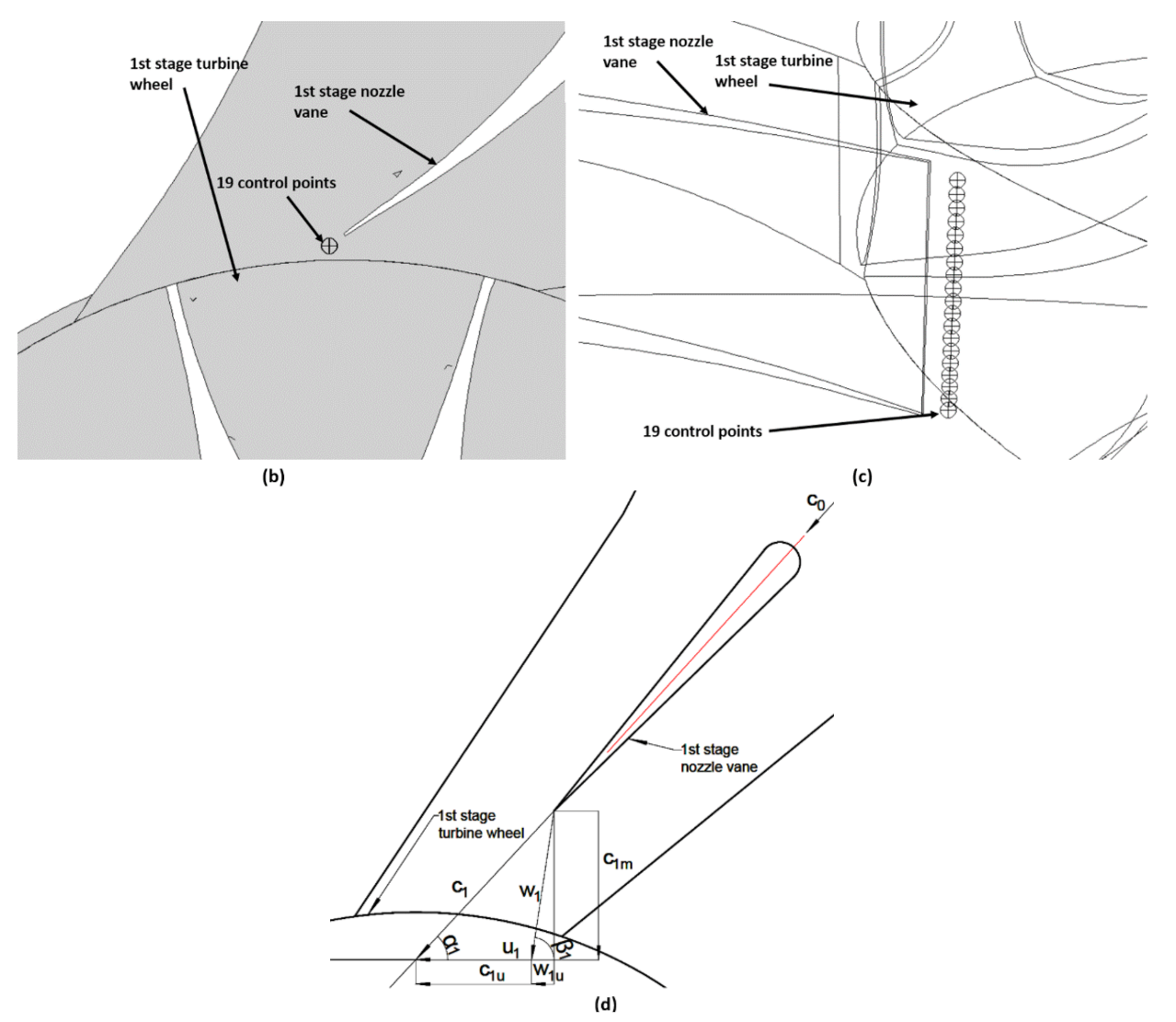 1st stage turbine wheel

1st stage nozzle vane

19 control points

(b)

1st stage nozzle vane

1st stage turbine wheel

19 control points

(c)

$c_0$

1st stage nozzle vane

1st stage turbine wheel

$c_{1m}$

$c_1$

$w_1$

$\alpha_1$

$u_1$

$\beta_1$

$c_{1u}$

$w_{1u}$

(d)