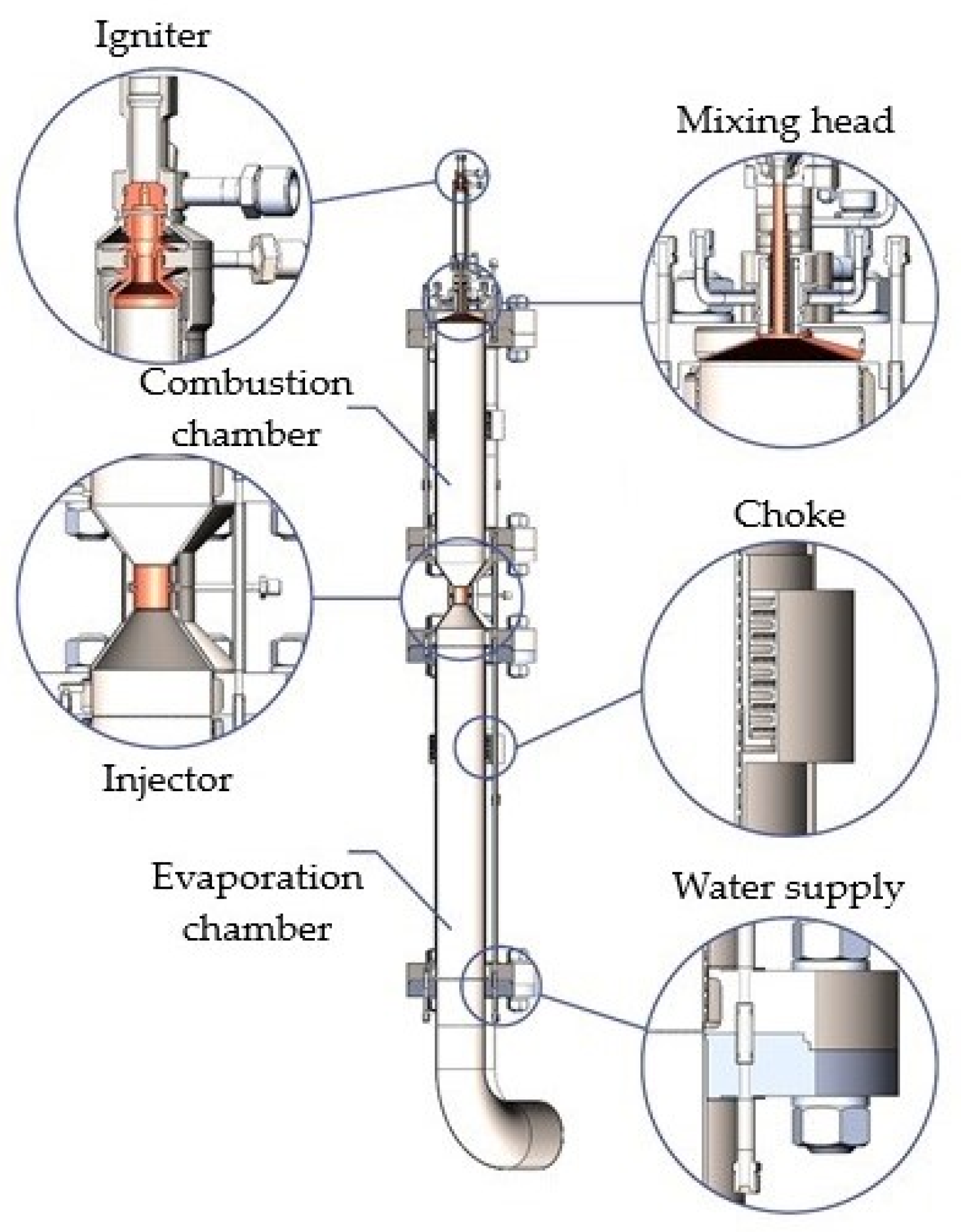 Igniter

Mixing head

Combustion chamber

Choke

Injector

Evaporation chamber

Water supply