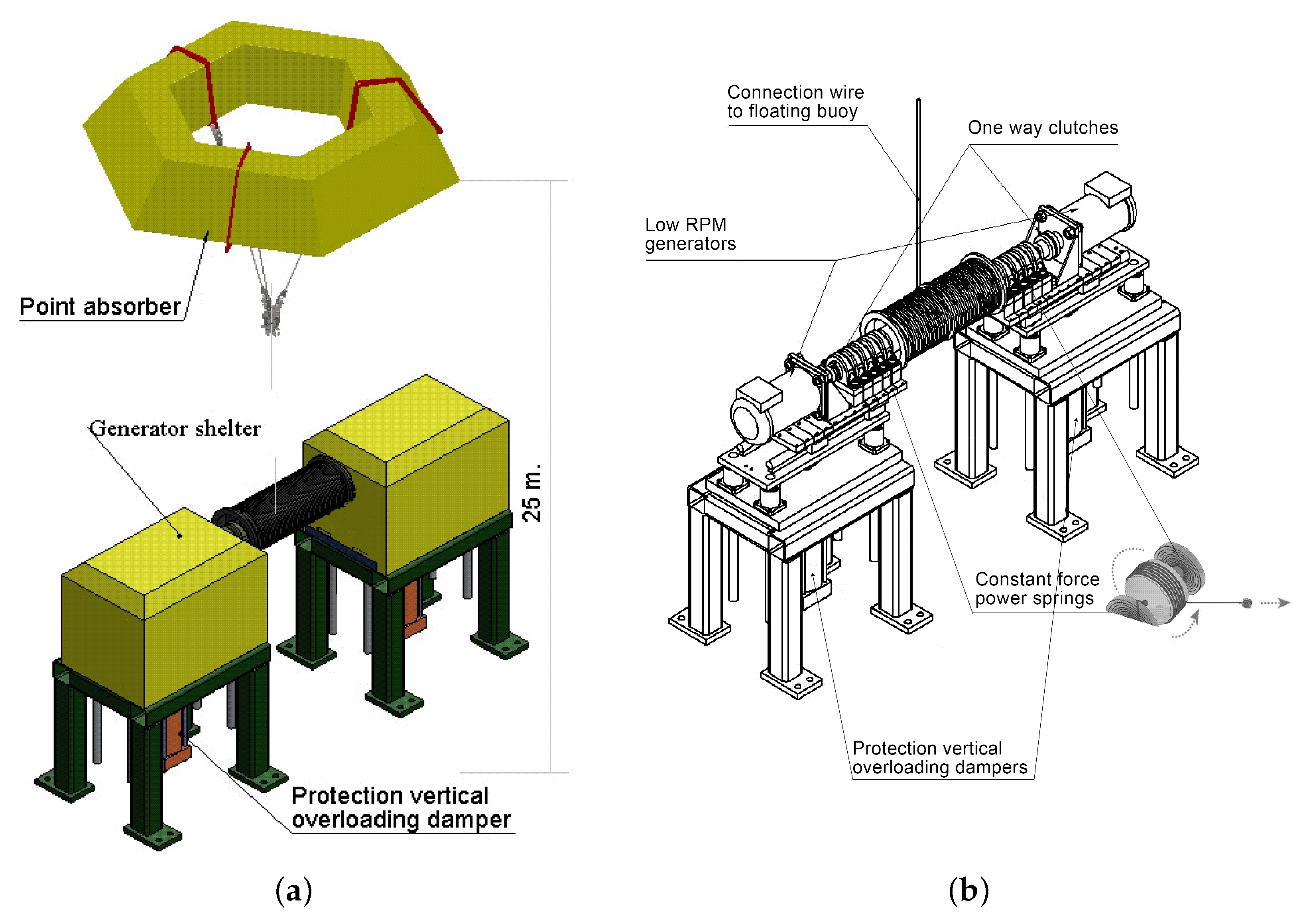 Point absorber

Generator shelter

25 m.

Protection vertical overloading damper

(a)

Connection wire to floating buoy

One way clutches

Low RPM generators

Constant force power springs

Protection vertical overloading dampers

(b)