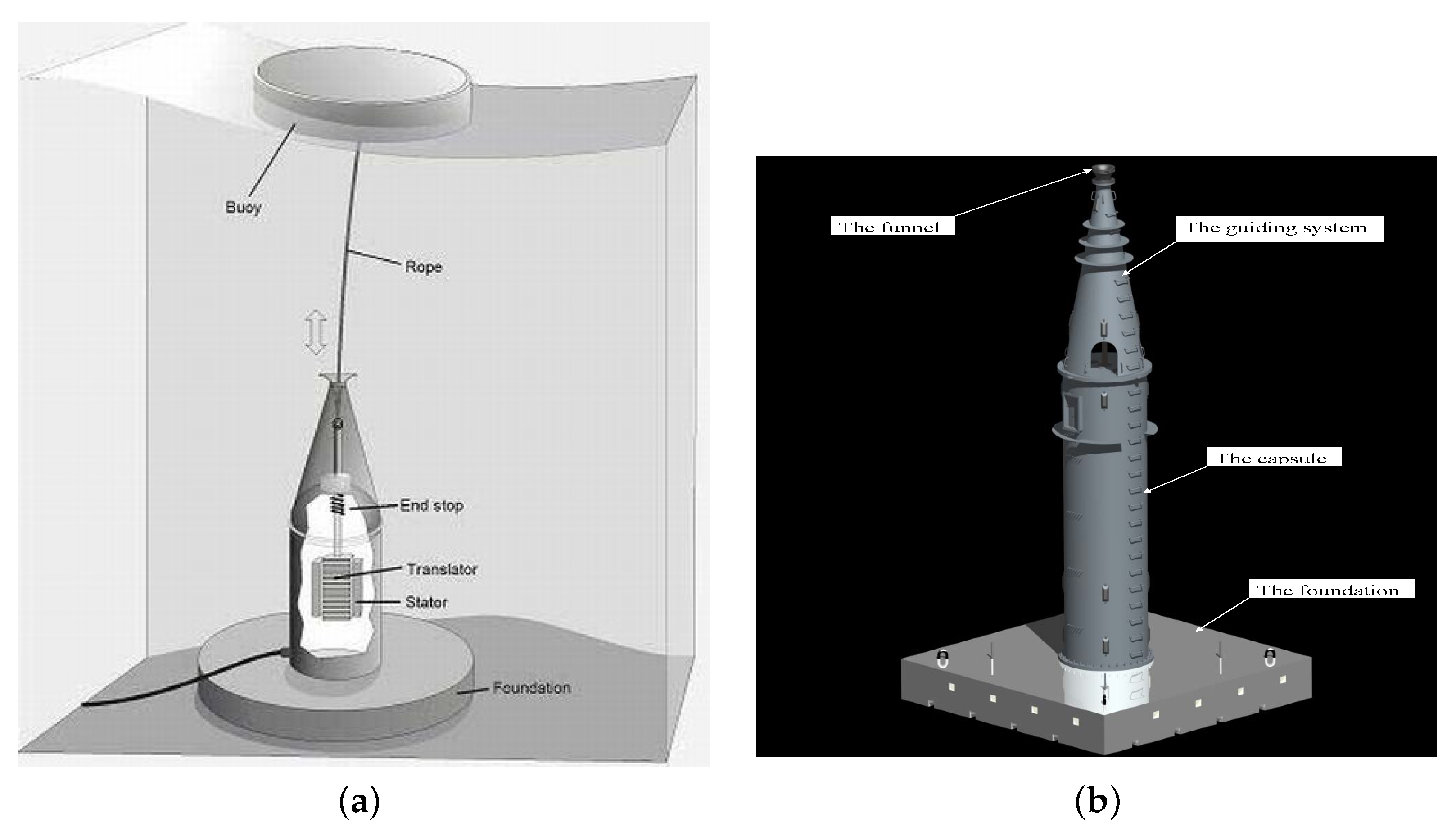 Buoy

Rope

End stop

Translator

Stator

Foundation

(a)

The funnel

The guiding system

The capsule

The foundation

(b)