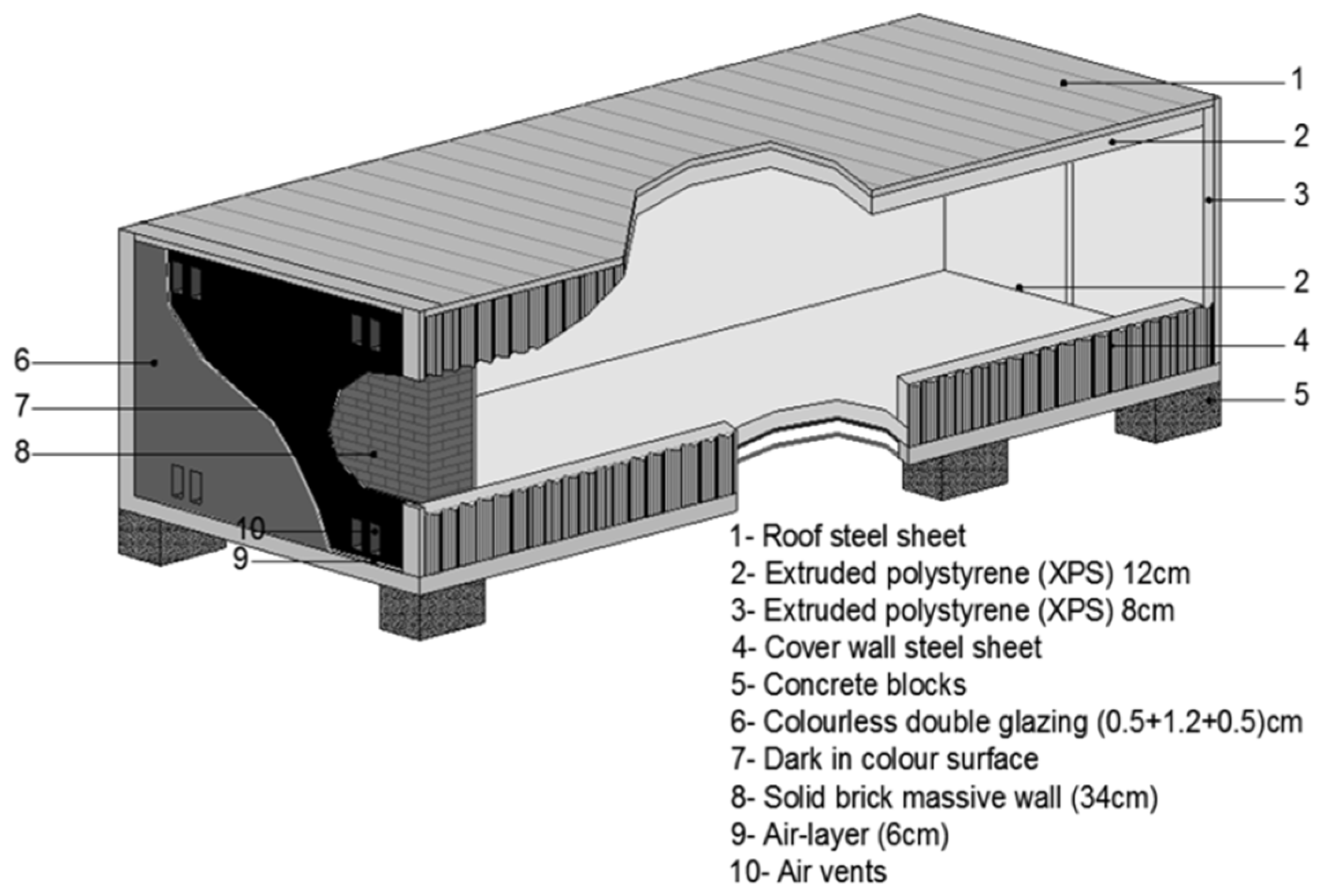 1
2
3
2
4
5
6
7
8
10
9

1- Roof steel sheet
2- Extruded polystyrene (XPS) 12cm
3- Extruded polystyrene (XPS) 8cm
4- Cover wall steel sheet
5- Concrete blocks
6- Colourless double glazing (0.5+1.2+0.5)cm
7- Dark in colour surface
8- Solid brick massive wall (34cm)
9- Air-layer (6cm)
10- Air vents