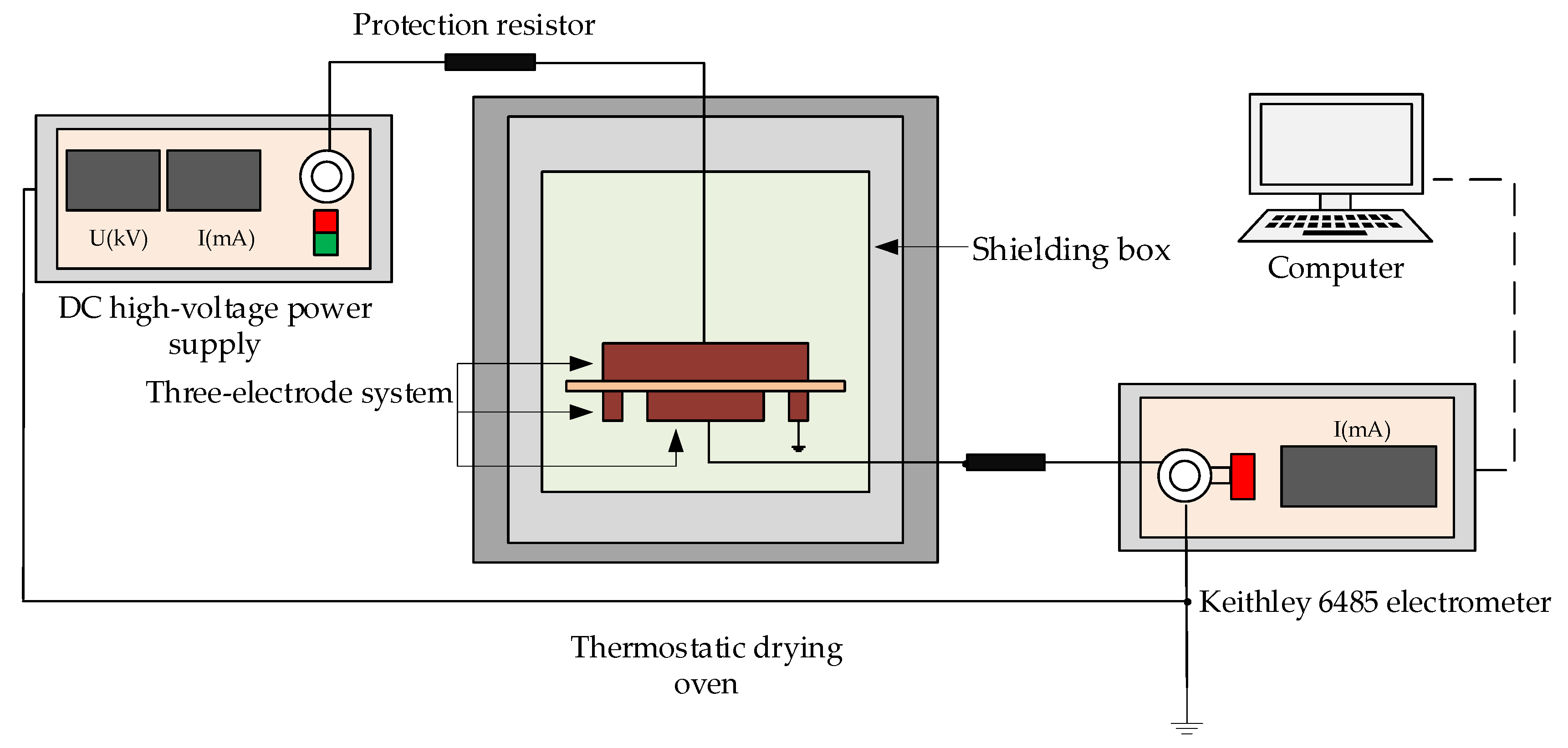 Protection resistor

U(kV)

I(mA)

DC high-voltage power supply

Shielding box

Computer

Three-electrode system

I(mA)

Keithley 6485 electrometer

Thermostatic drying oven