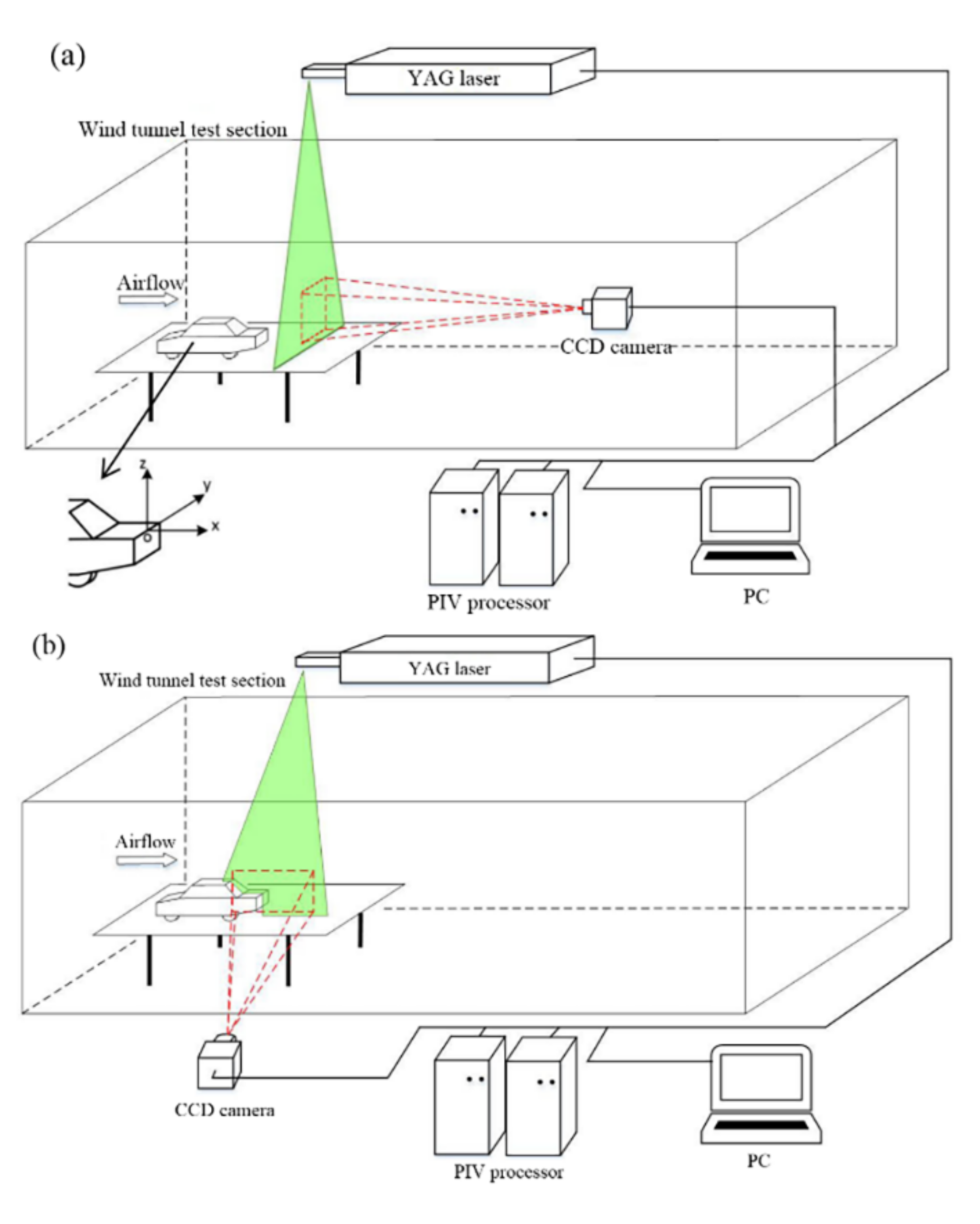 (a)

YAG laser

Wind tunnel test section

Airflow

CCD camera

z
y
x
o

PIV processor

PC

(b)

YAG laser

Wind tunnel test section

Airflow

CCD camera

PIV processor

PC