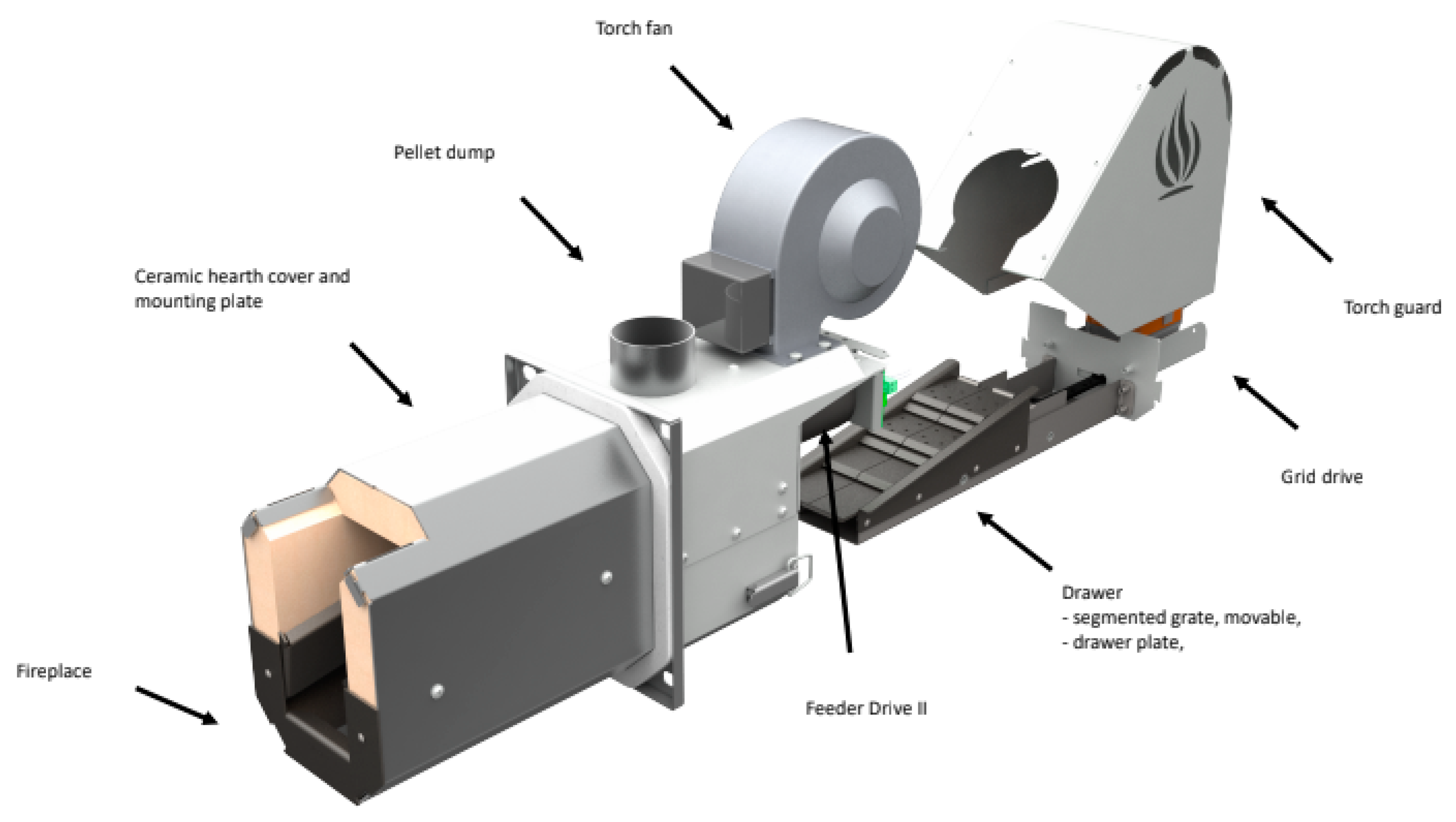 Torch fan

Pellet dump

Ceramic hearth cover and mounting plate

Torch guard

Grid drive

Drawer
- segmented grate, movable,
- drawer plate,

Fireplace

Feeder Drive II