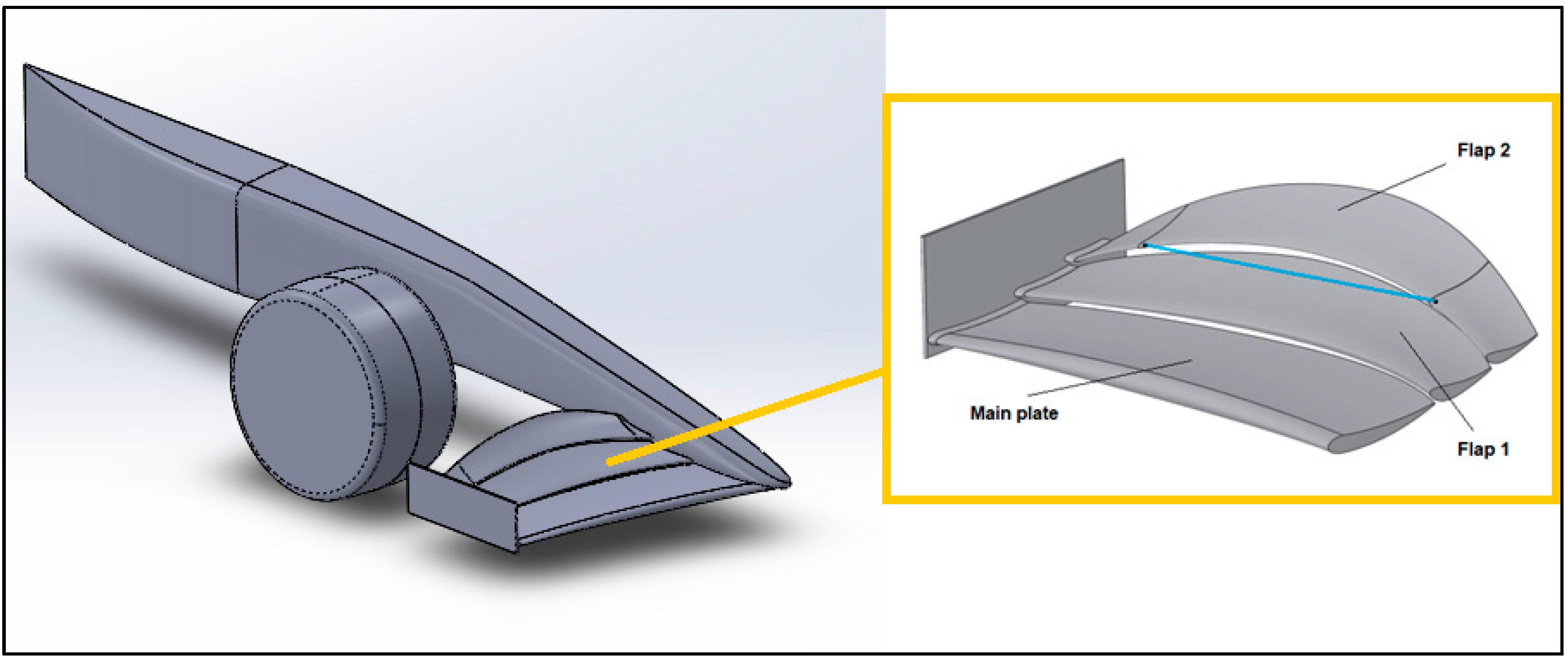 Flap 2

Main plate

Flap 1