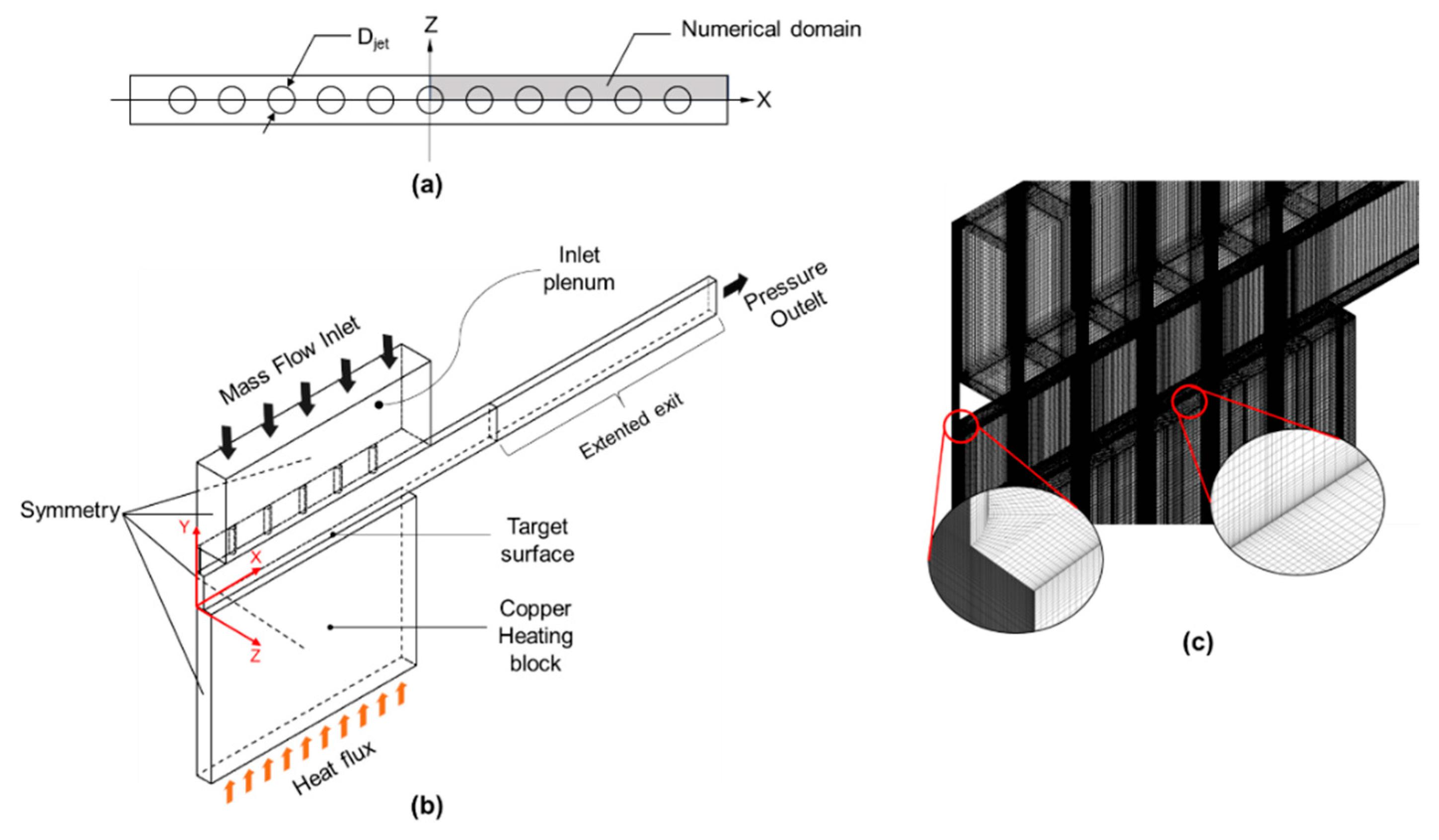 $D_{jet}$

Z

Numerical domain

X

(a)

Inlet plenum

Pressure Outelt

Mass Flow Inlet

Extented exit

Symmetry

Y

X

Z

Target surface

Copper Heating block

Heat flux

(b)

(c)