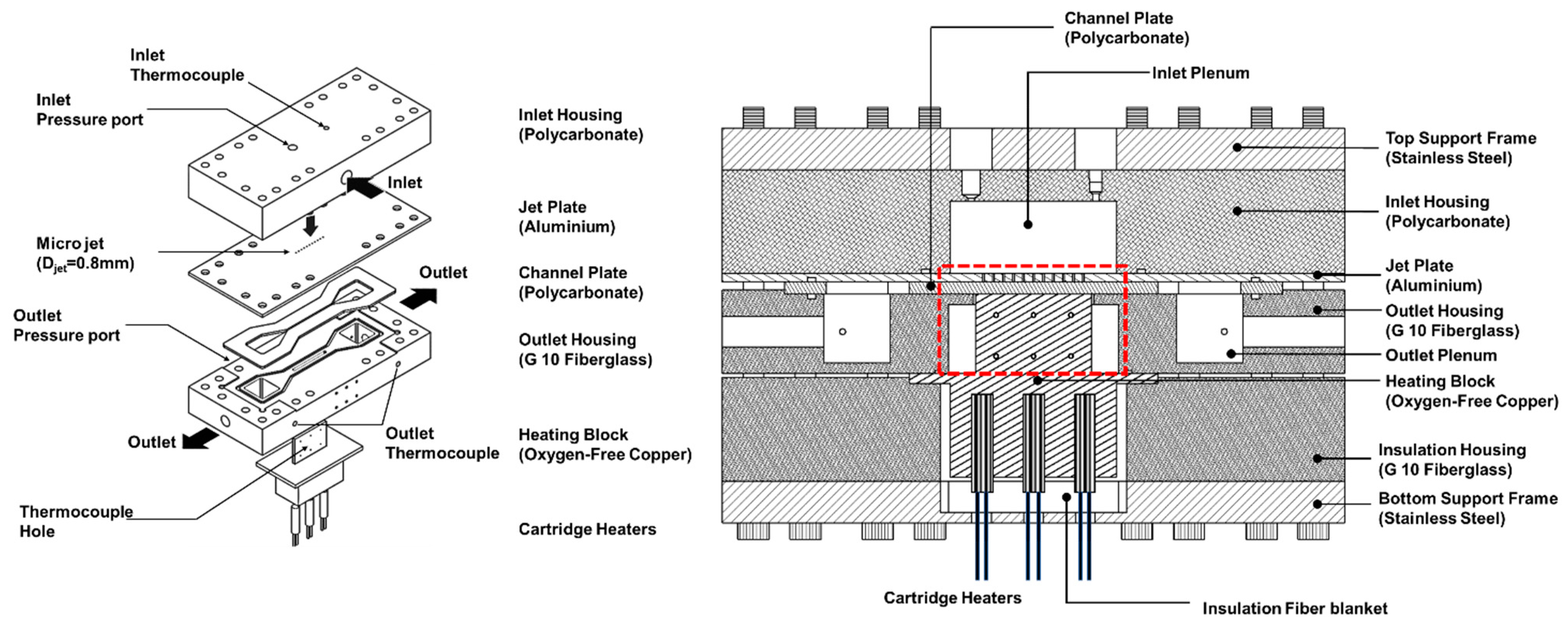 Inlet Thermocouple

Inlet Pressure port

Inlet

Micro jet ($D_{jet}$=0.8mm)

Outlet

Outlet Pressure port

Outlet

Outlet Thermocouple

Thermocouple Hole

Inlet Housing (Polycarbonate)

Jet Plate (Aluminium)

Channel Plate (Polycarbonate)

Outlet Housing (G 10 Fiberglass)

Heating Block (Oxygen-Free Copper)

Cartridge Heaters

Channel Plate (Polycarbonate)

Inlet Plenum

Top Support Frame (Stainless Steel)

Inlet Housing (Polycarbonate)

Jet Plate (Aluminium)

Outlet Housing (G 10 Fiberglass)

Outlet Plenum

Heating Block (Oxygen-Free Copper)

Insulation Housing (G 10 Fiberglass)

Bottom Support Frame (Stainless Steel)

Cartridge Heaters

Insulation Fiber blanket