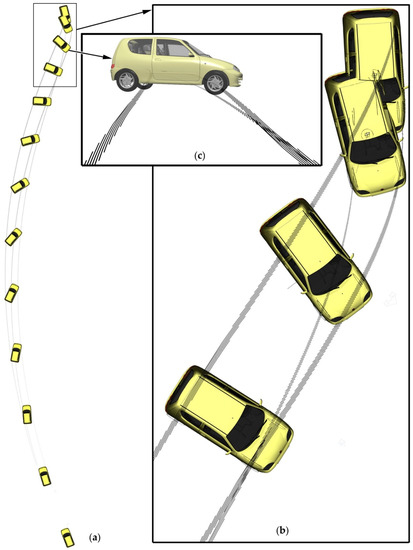 (c)

(a)

(b)