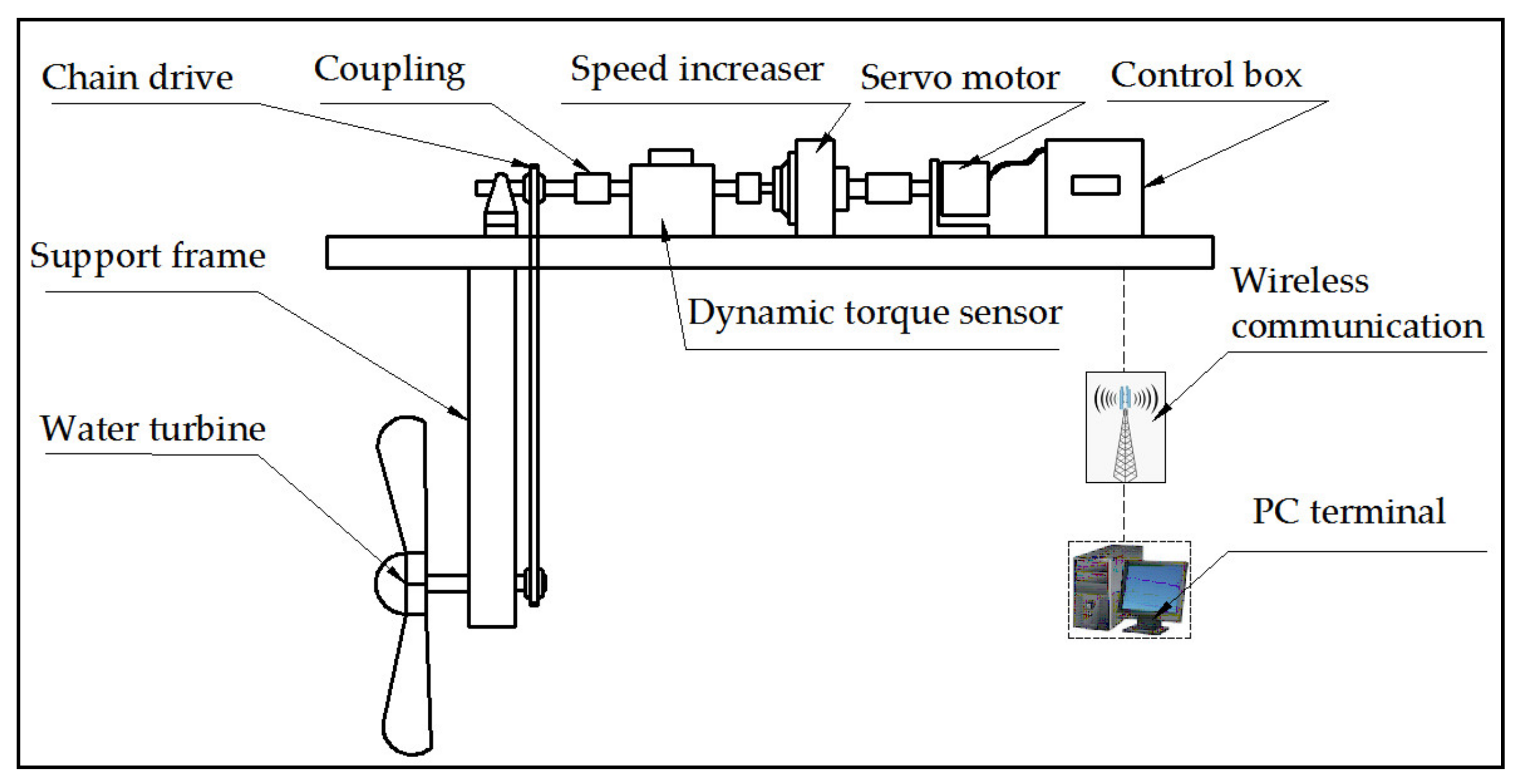 Chain drive
Coupling
Speed increaser
Servo motor
Control box
Support frame
Dynamic torque sensor
Wireless communication
Water turbine
PC terminal