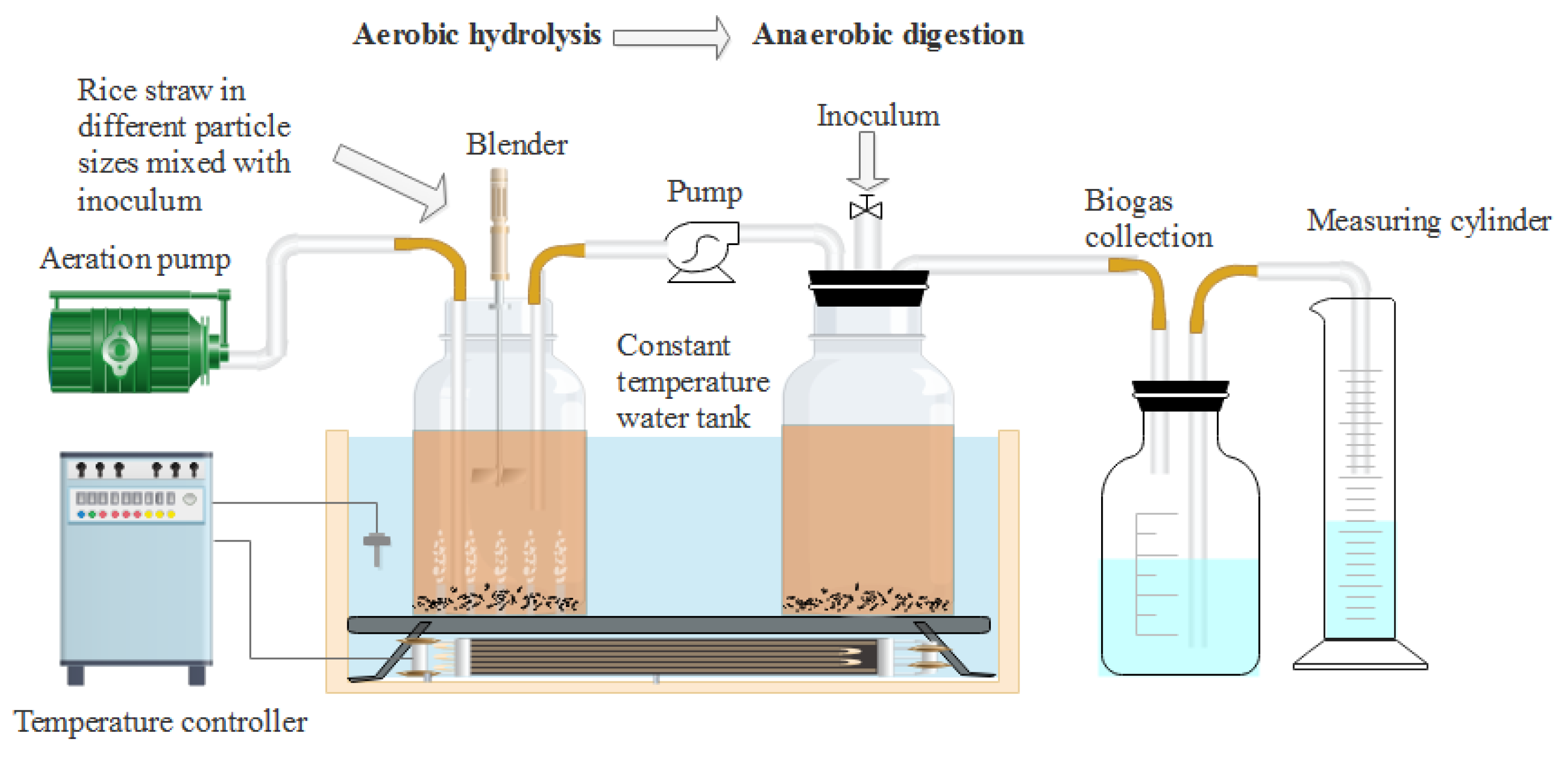 Aerobic hydrolysis Anaerobic digestion

Rice straw in different particle sizes mixed with inoculum

Blender

Inoculum

Pump

Biogas collection

Measuring cylinder

Aeration pump

Constant temperature water tank

Temperature controller