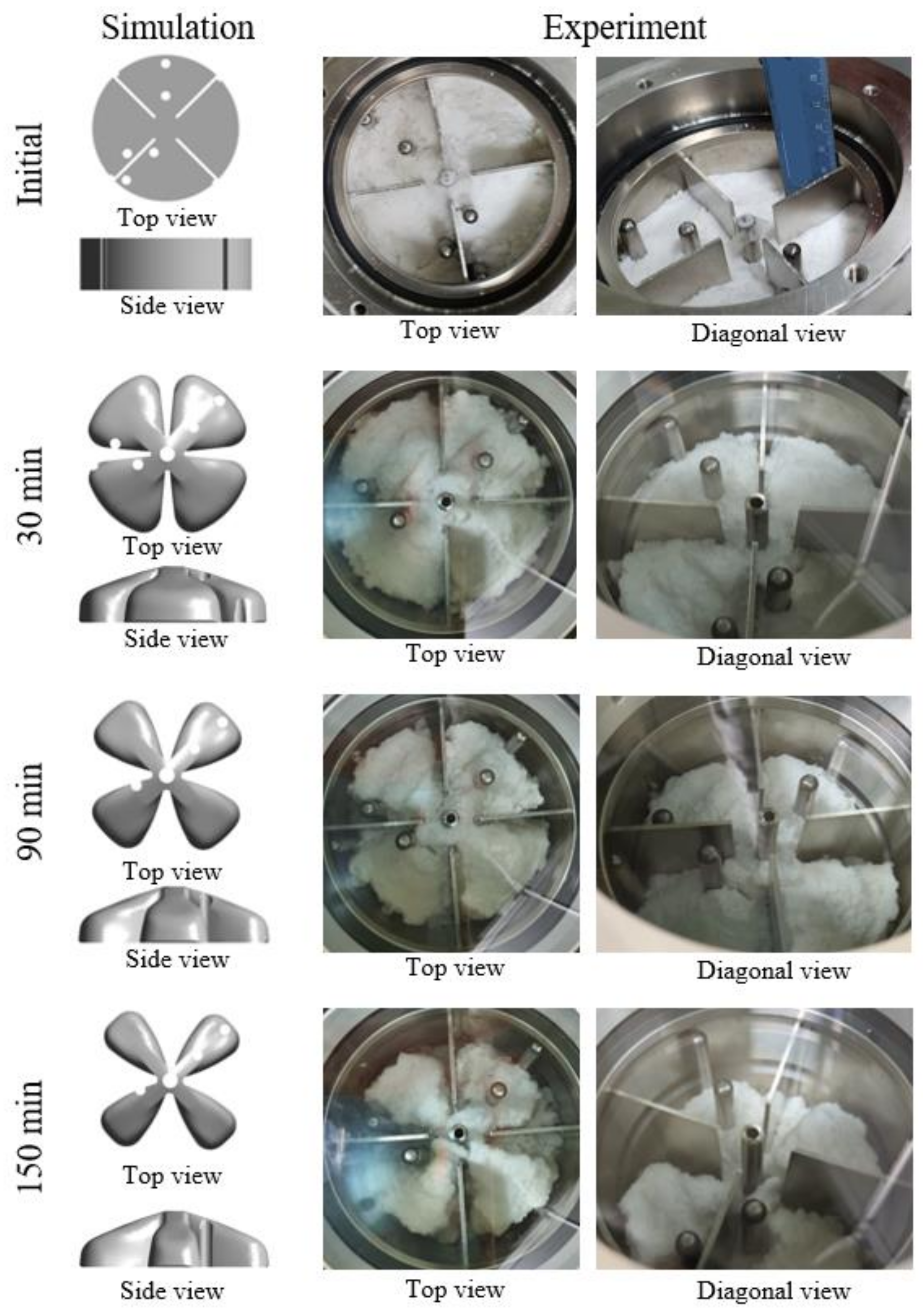 Simulation

Experiment

Initial

Top view

Side view

Top view

Diagonal view

30 min

Top view

Side view

Top view

Diagonal view

90 min

Top view

Side view

Top view

Diagonal view

150 min

Top view

Side view

Top view

Diagonal view