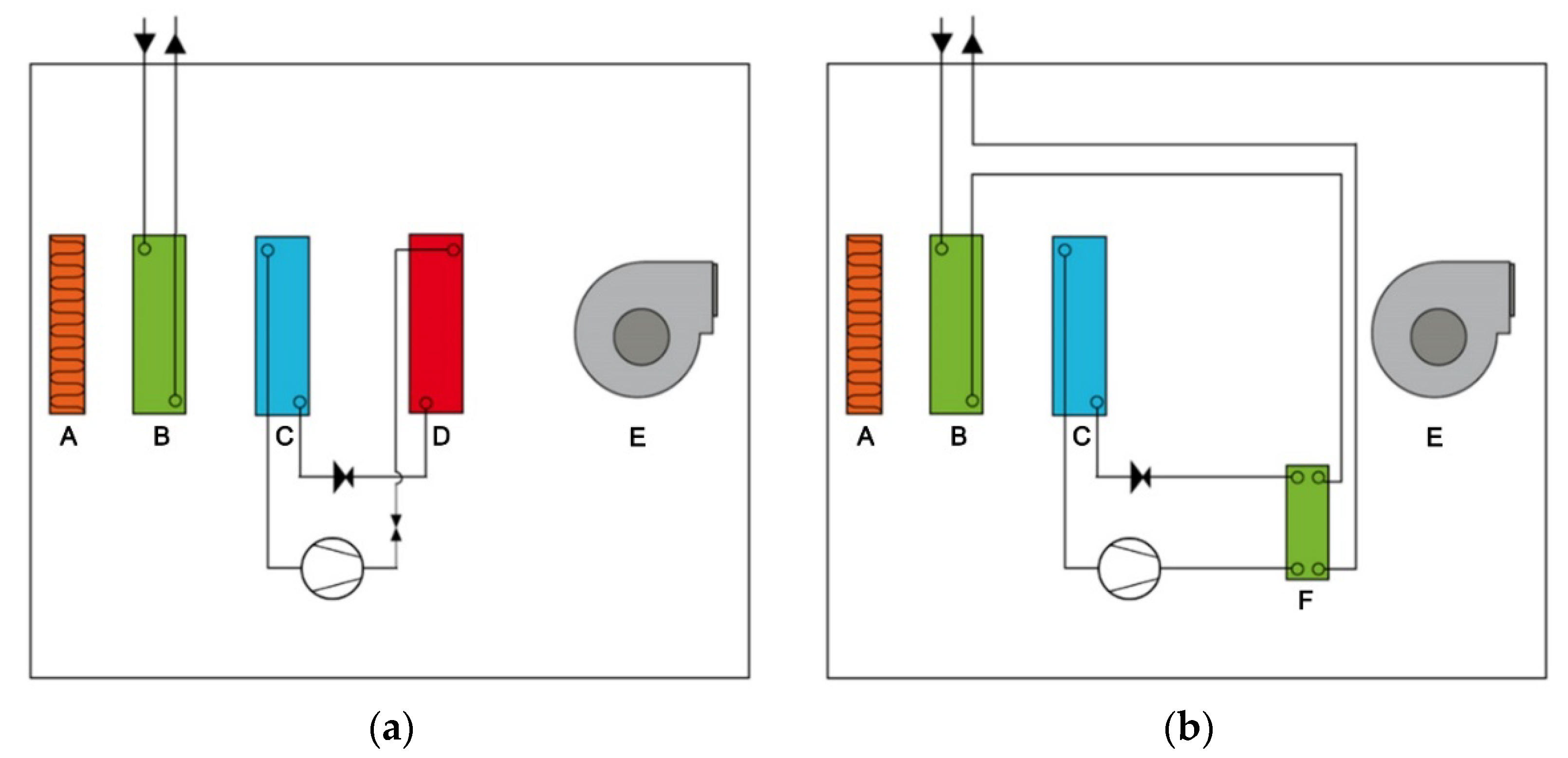 A B C D E

(a)

A B C E

F

(b)