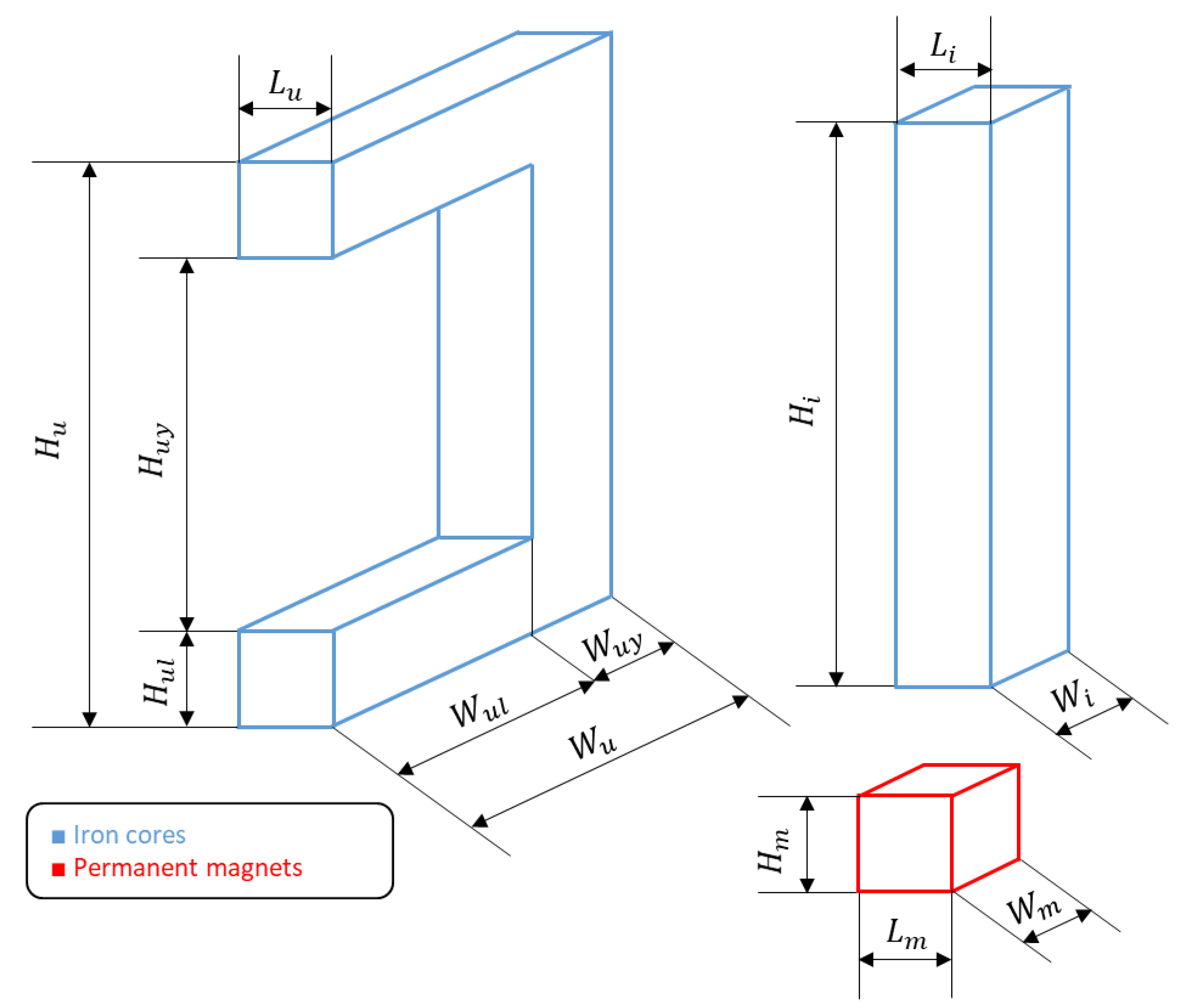 $L_u$

$H_u$

$H_{uy}$

$H_{ul}$

$W_{uy}$

$W_{ul}$

$W_u$

$L_i$

$H_i$

$W_i$

$H_m$

$L_m$

$W_m$

Iron cores

Permanent magnets