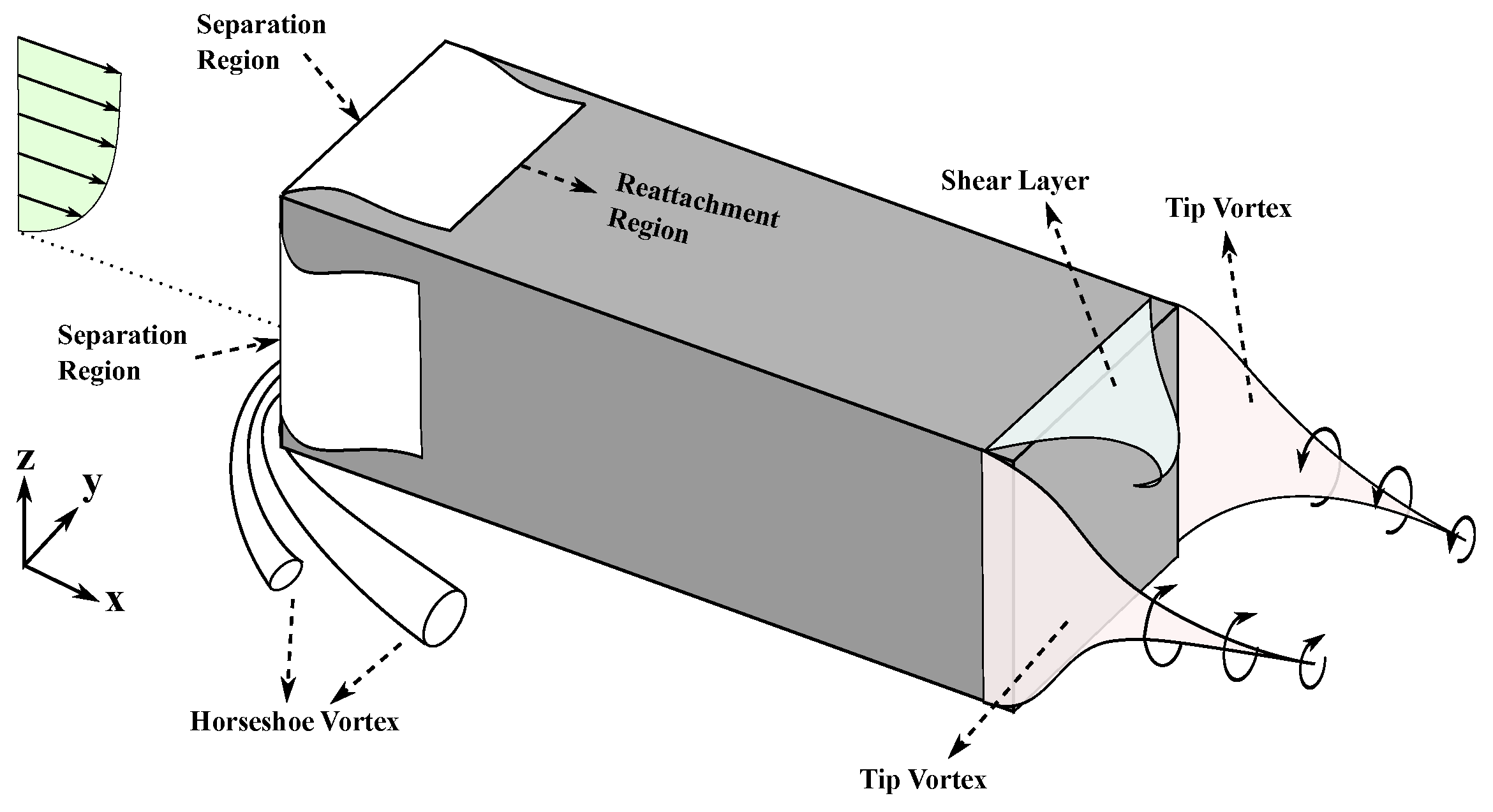 Separation Region

Reattachment Region

Shear Layer

Tip Vortex

Separation Region

z

y

x

Horseshoe Vortex

Tip Vortex