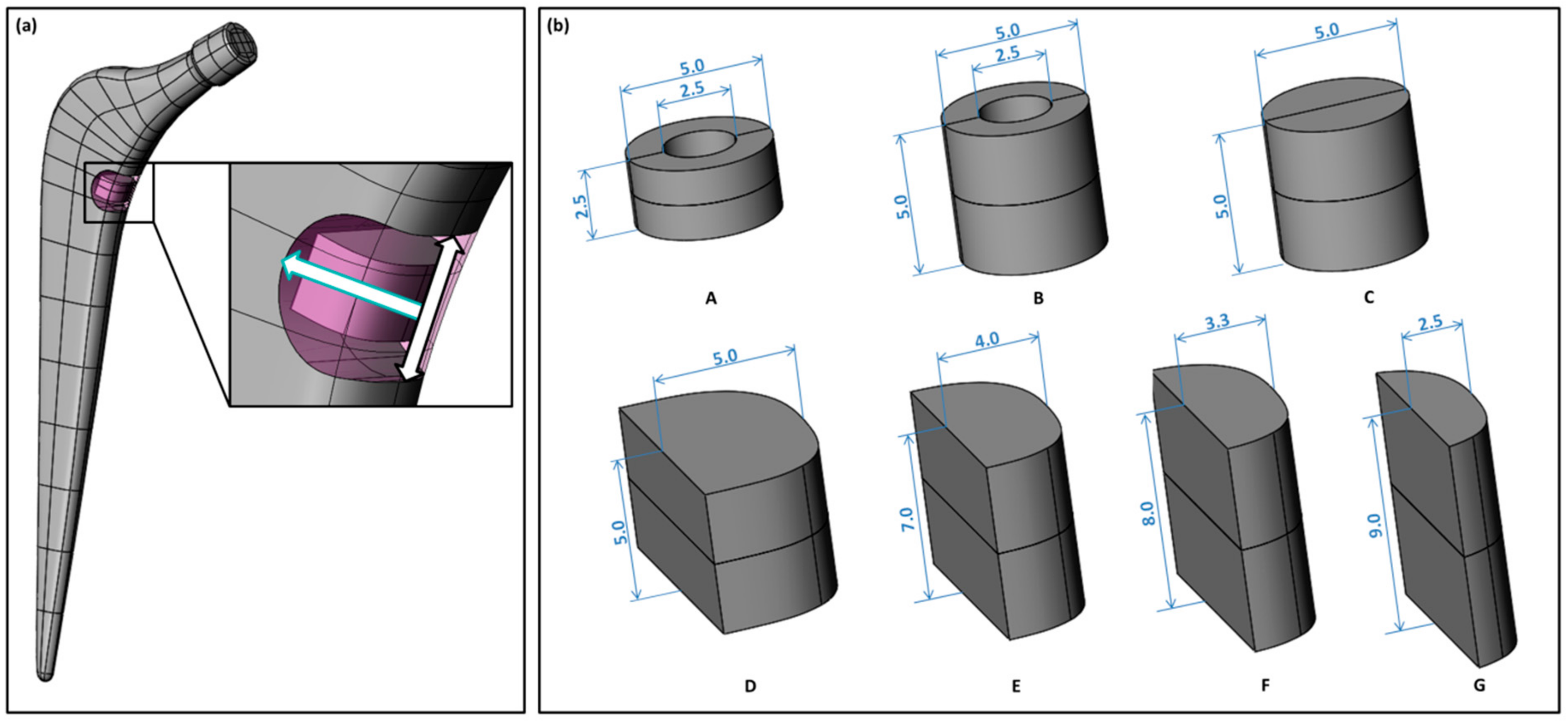 (a)

(b)

5.0
2.5
2.5
A

5.0
2.5
5.0
B

5.0
5.0
C

5.0
5.0
D

4.0
7.0
E

3.3
8.0
F

2.5
9.0
G