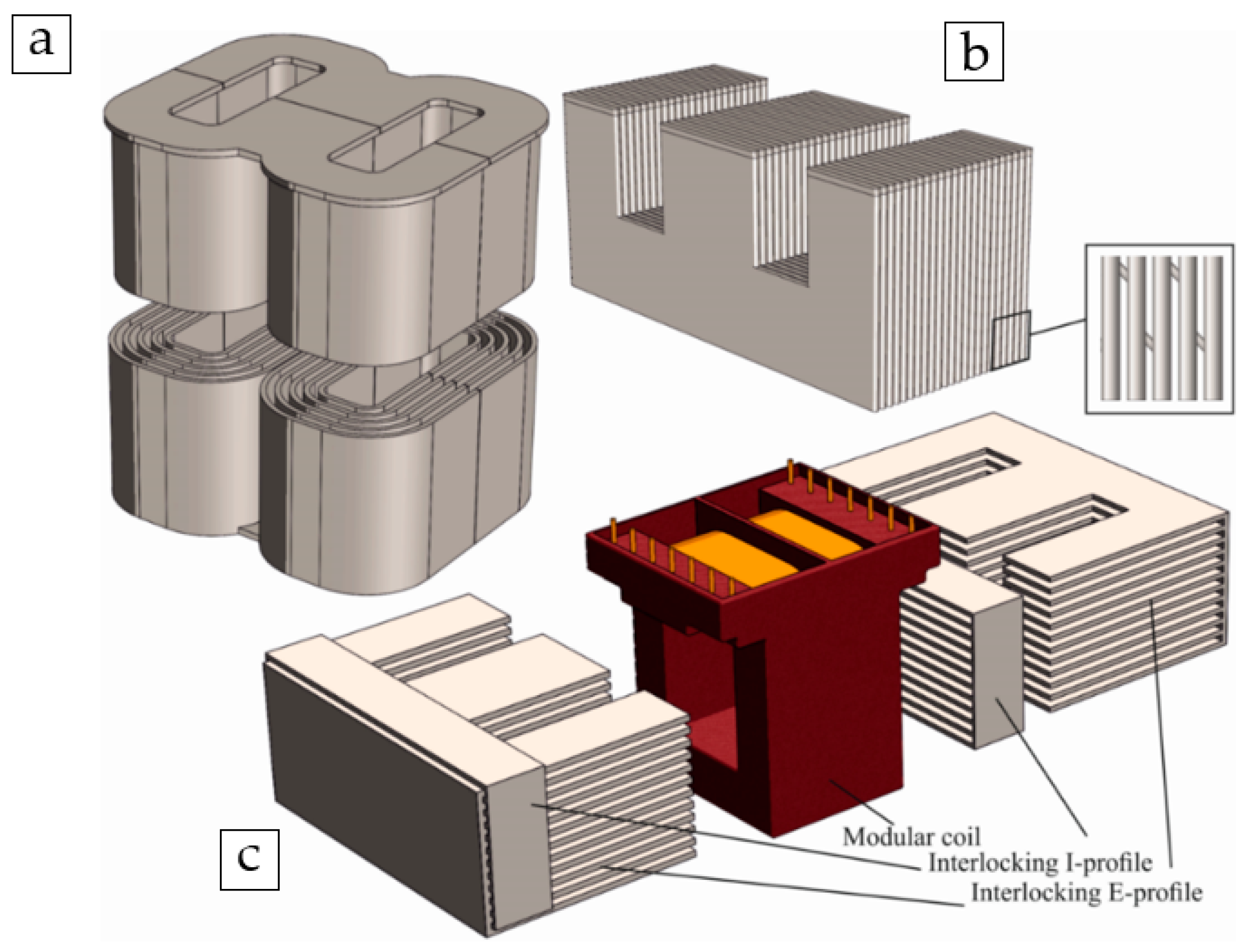 a

b

c

Modular coil
Interlocking I-profile
Interlocking E-profile