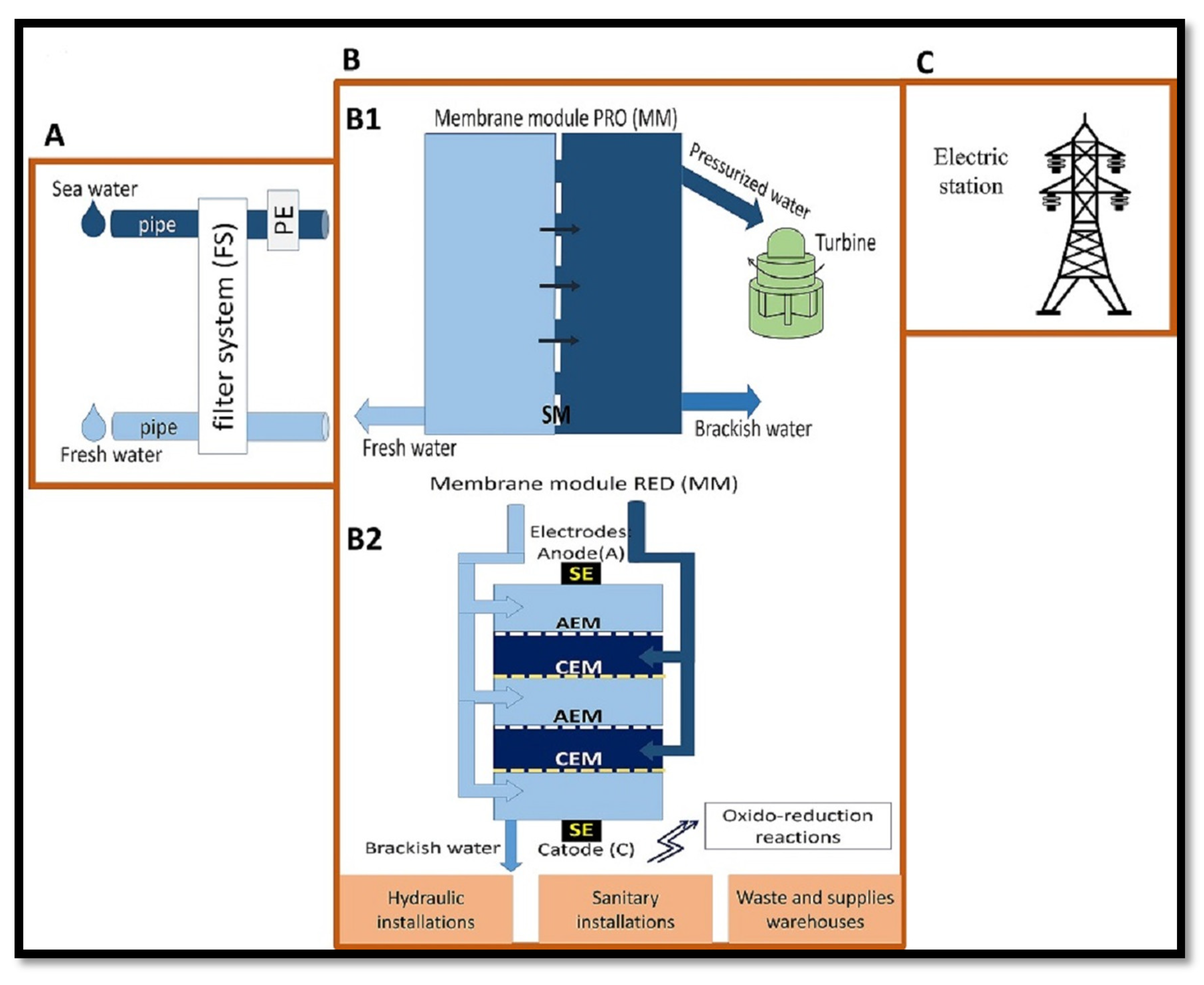 A

Sea water

pipe

filter system (FS)

PE

pipe

Fresh water

B

B1

Membrane module PRO (MM)

Pressurized water

Turbine

SM

Fresh water

Brackish water

Membrane module RED (MM)

B2

Electrodes:
Anode(A)

SE

AEM

CEM

AEM

CEM

SE

Brackish water

Catode (C)

Oxido-reduction reactions

Hydraulic installations

Sanitary installations

Waste and supplies warehouses

C

Electric station