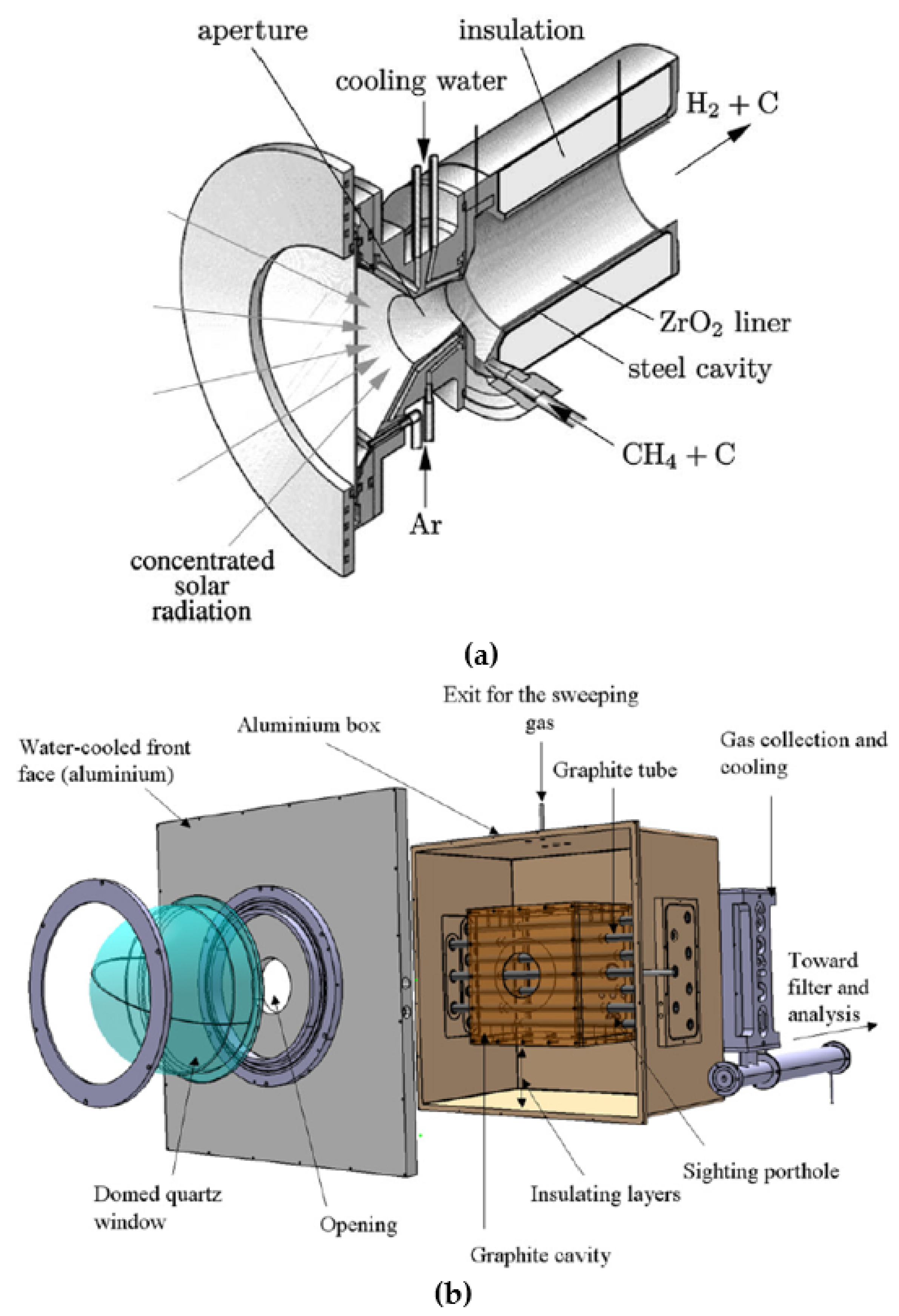 aperture

insulation

cooling water

$H_2 + C$

$ZrO_2$ liner

steel cavity

$CH_4 + C$

Ar

concentrated solar radiation

(a)

Exit for the sweeping gas

Aluminium box

Water-cooled front face (aluminium)

Graphite tube

Gas collection and cooling

Toward filter and analysis

Sighting porthole

Insulating layers

Domed quartz window

Opening

Graphite cavity

(b)