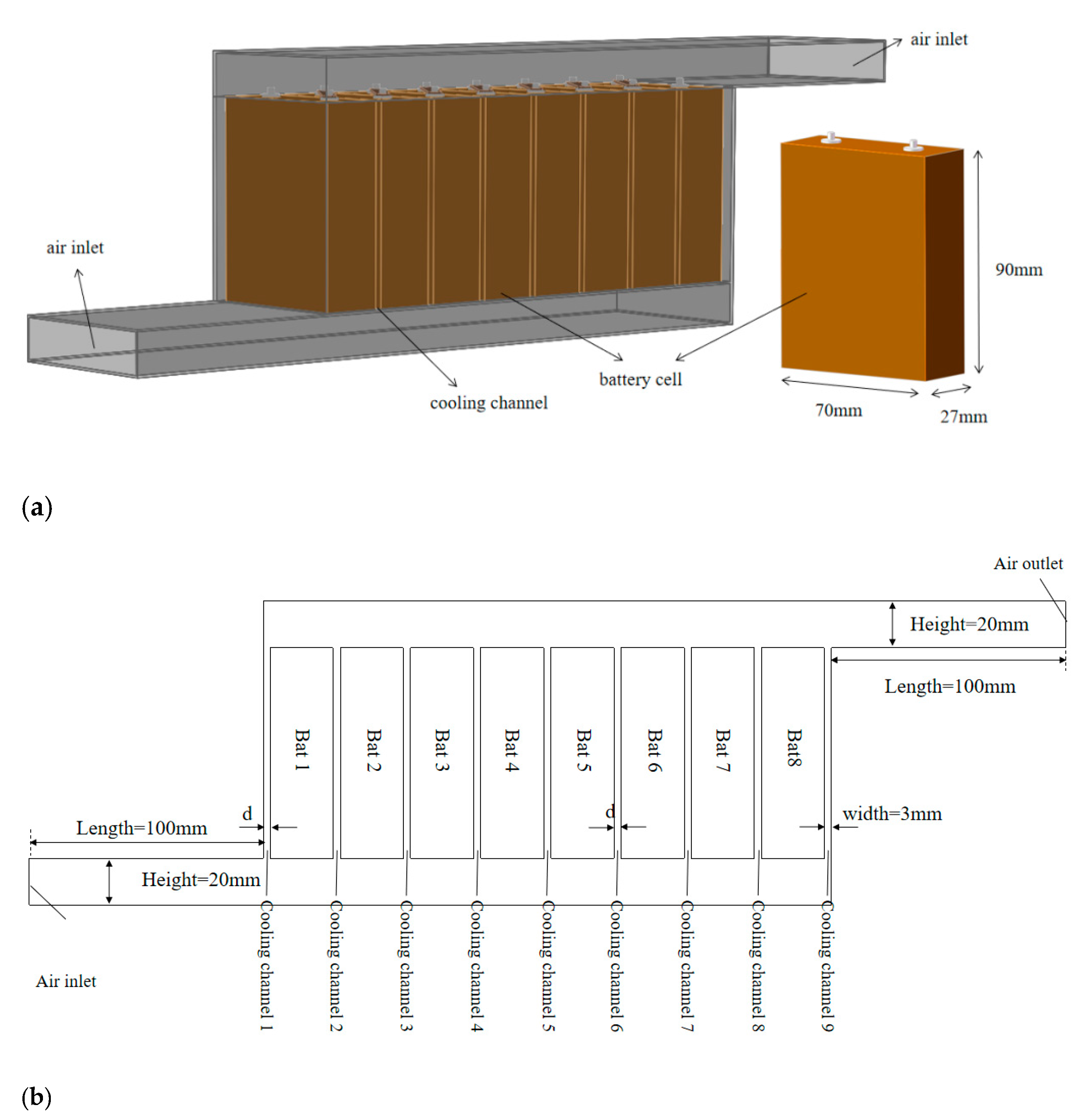 air inlet

air inlet

90mm

battery cell

cooling channel

70mm

27mm

(a)

Air outlet

Height=20mm

Length=100mm

Bat 1

Bat 2

Bat 3

Bat 4

Bat 5

Bat 6

Bat 7

Bat8

d

d

width=3mm

Length=100mm

Height=20mm

Cooling channel 1

Cooling channel 2

Cooling channel 3

Cooling channel 4

Cooling channel 5

Cooling channel 6

Cooling channel 7

Cooling channel 8

Cooling channel 9

Air inlet

(b)