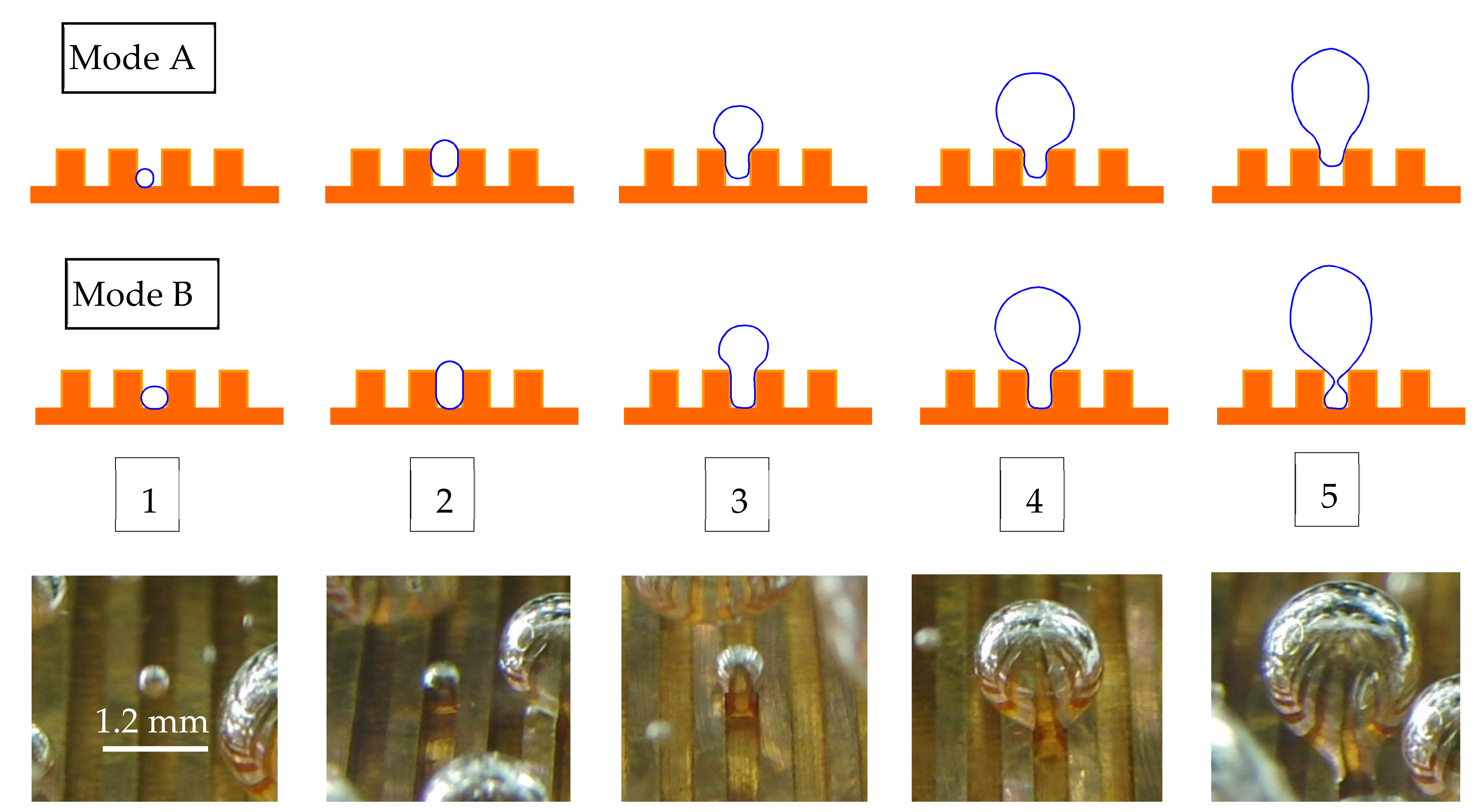 Mode A

Mode B

1

2

3

4

5

1.2 mm