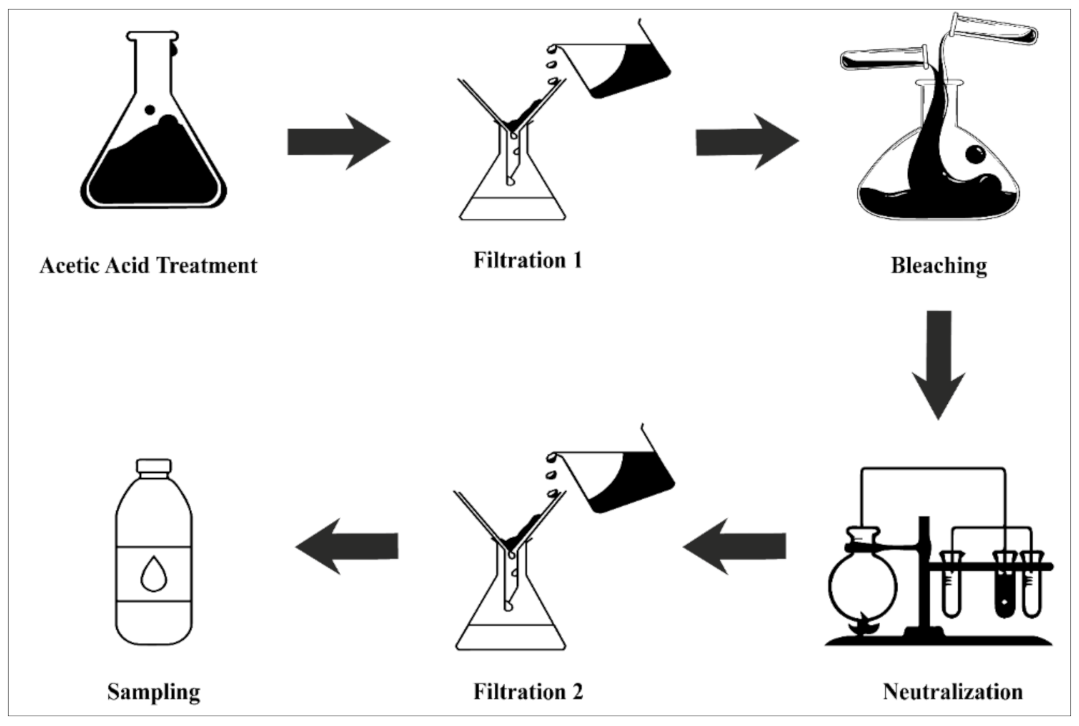 Acetic Acid Treatment

Filtration 1

Bleaching

Neutralization

Filtration 2

Sampling