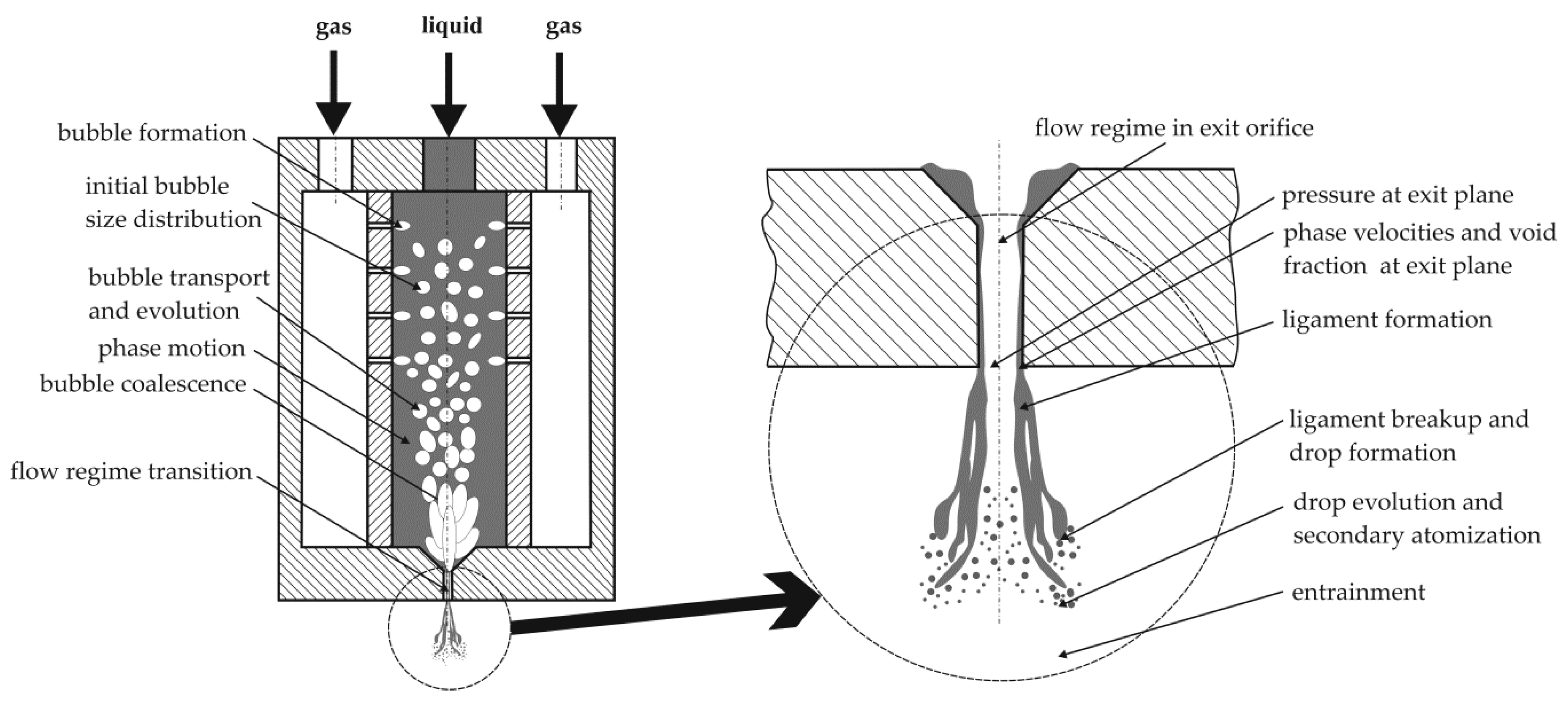 gas
liquid
gas

bubble formation
initial bubble size distribution
bubble transport and evolution
phase motion
bubble coalescence
flow regime transition

flow regime in exit orifice
pressure at exit plane
phase velocities and void fraction at exit plane
ligament formation
ligament breakup and drop formation
drop evolution and secondary atomization
entrainment