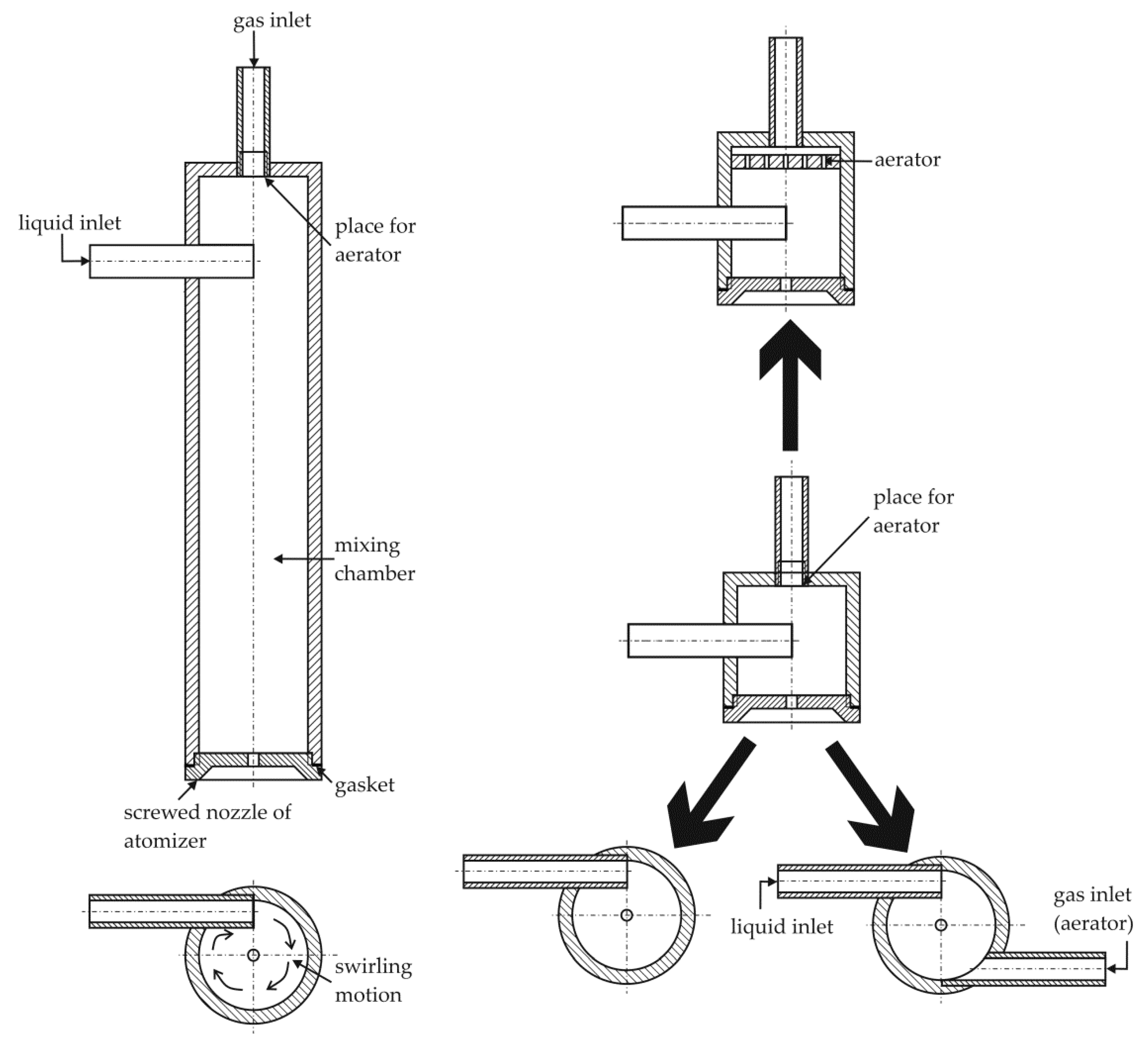 gas inlet

liquid inlet

place for aerator

mixing chamber

gasket

screwed nozzle of atomizer

swirling motion

aerator

place for aerator

liquid inlet

gas inlet (aerator)