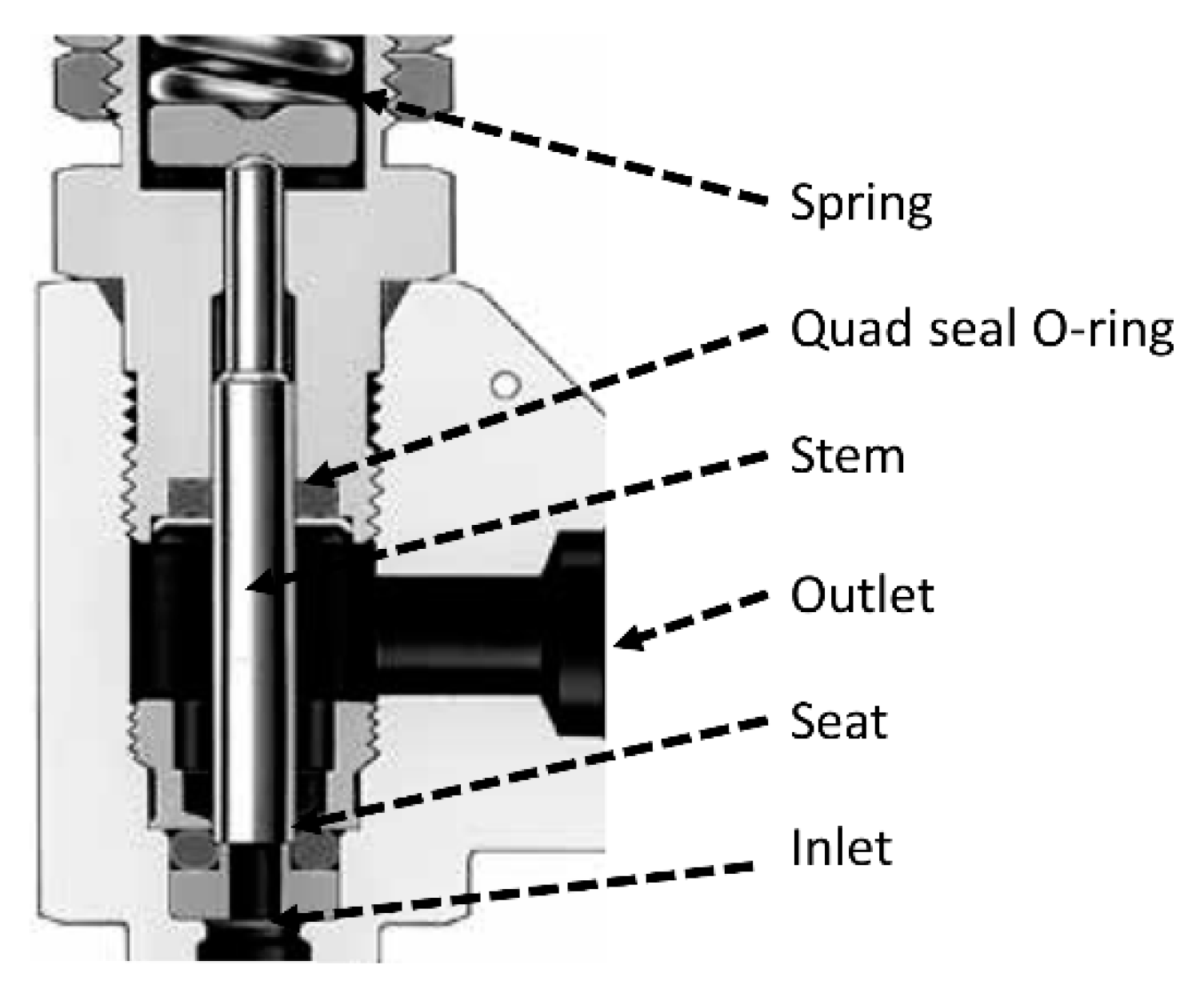 Spring
Quad seal O-ring
Stem
Outlet
Seat
Inlet