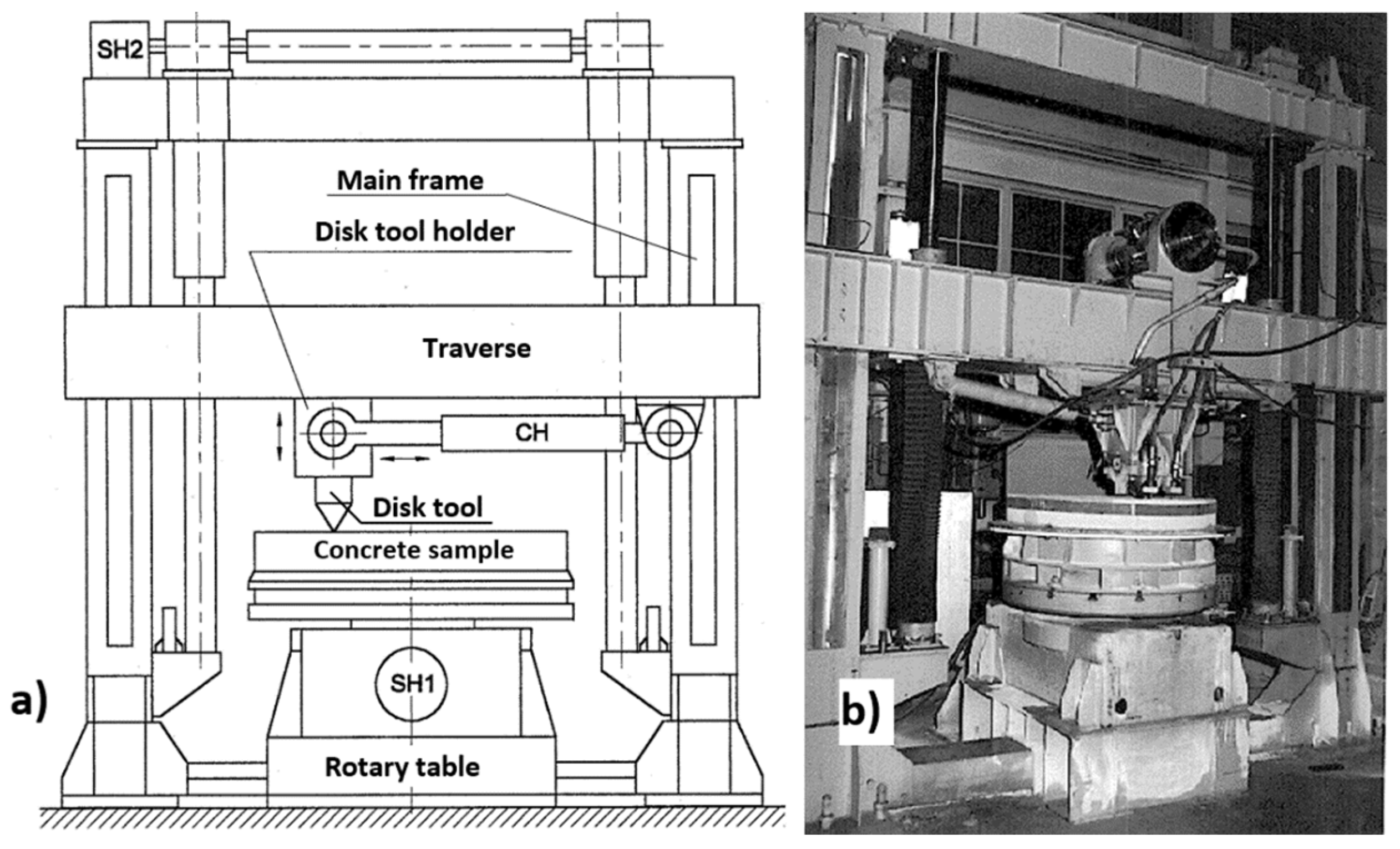 SH2
Main frame
Disk tool holder
Traverse
CH
Disk tool
Concrete sample
SH1
a)
Rotary table
b)