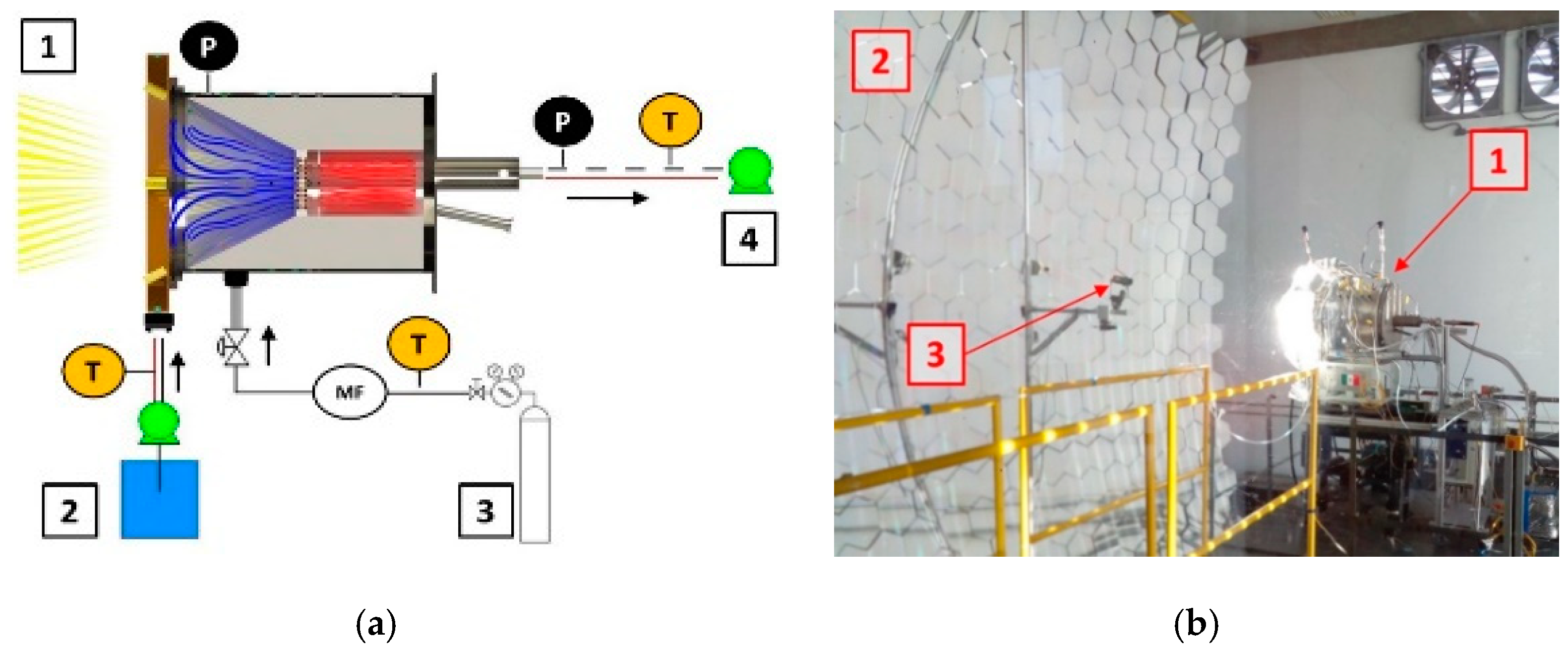 1

P

P

T

4

T

T

MF

2

3

(a)

2

1

3

(b)