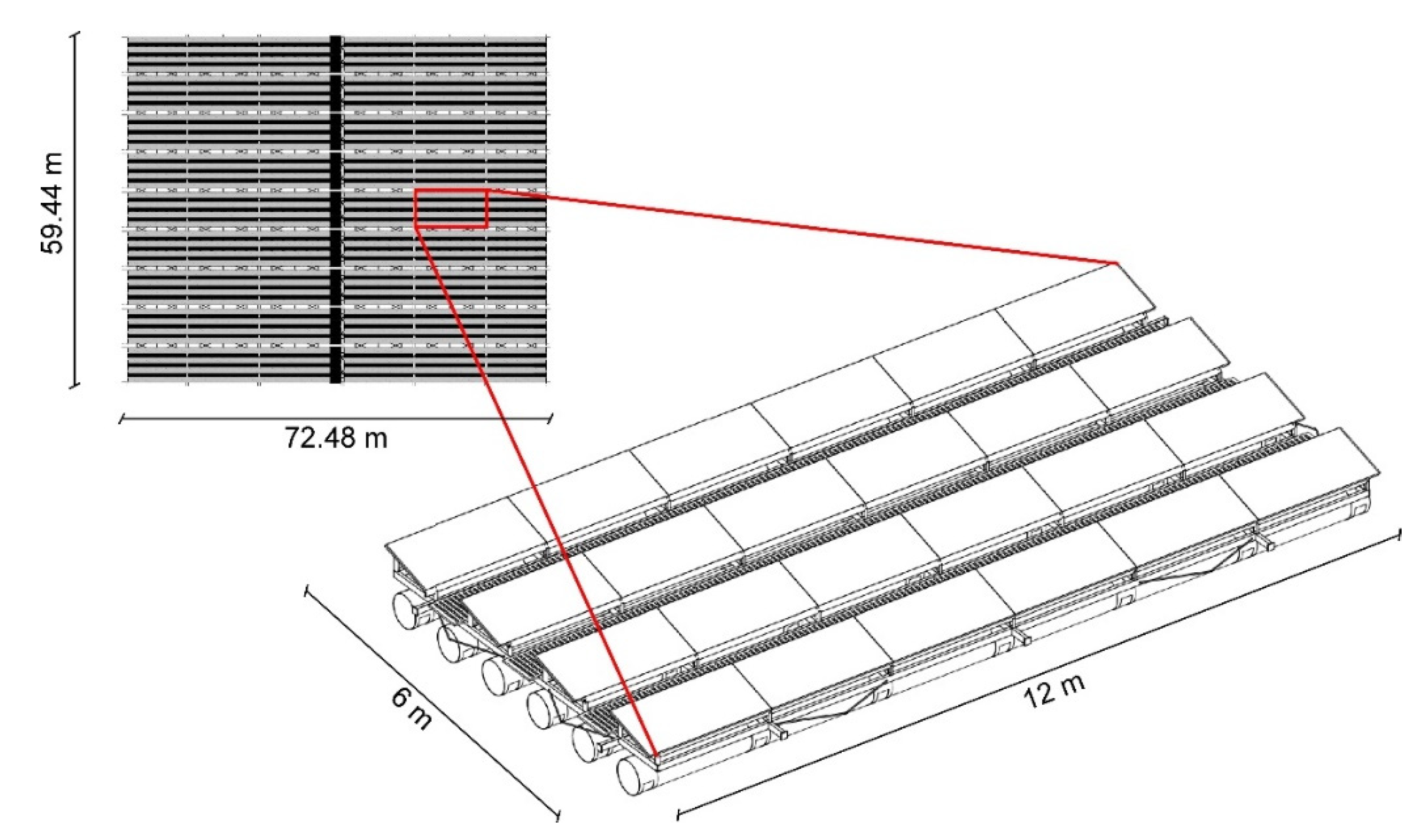 59.44 m

72.48 m

6 m

12 m