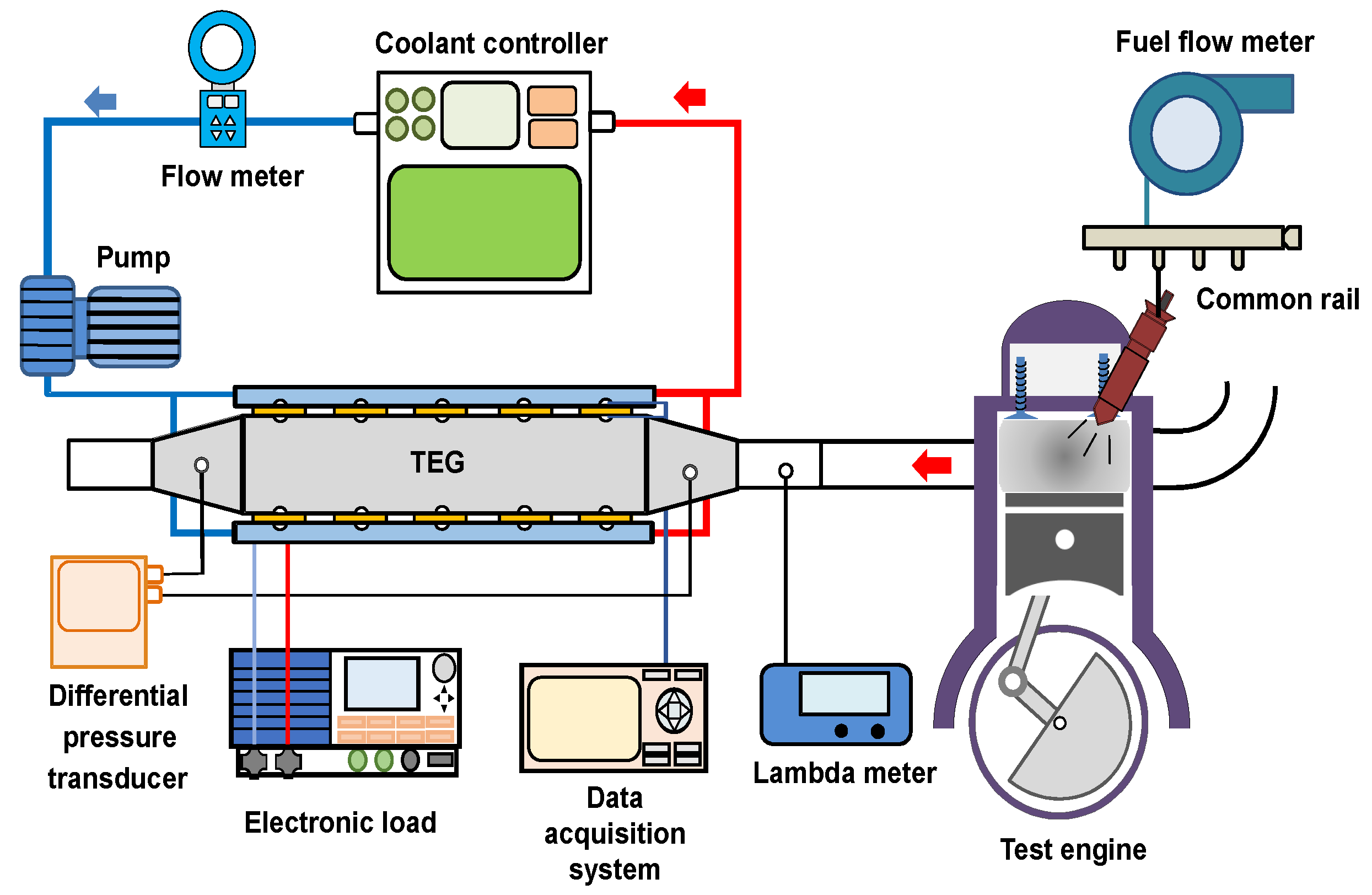 Coolant controller

Fuel flow meter

Flow meter

Pump

Common rail

TEG

Differential pressure transducer

Electronic load

Data acquisition system

Lambda meter

Test engine