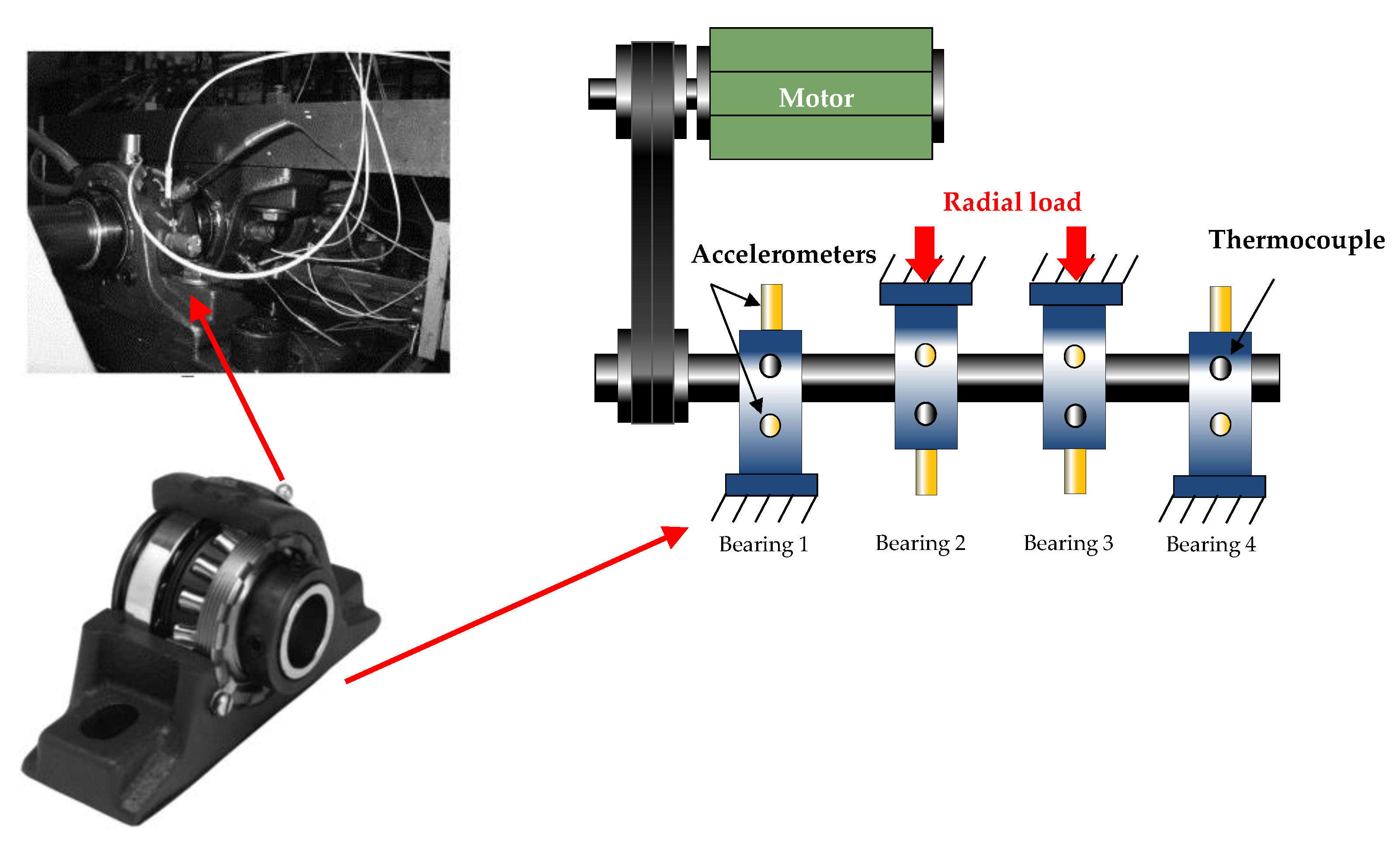 Motor

Radial load

Accelerometers

Thermocouple

Bearing 1

Bearing 2

Bearing 3

Bearing 4