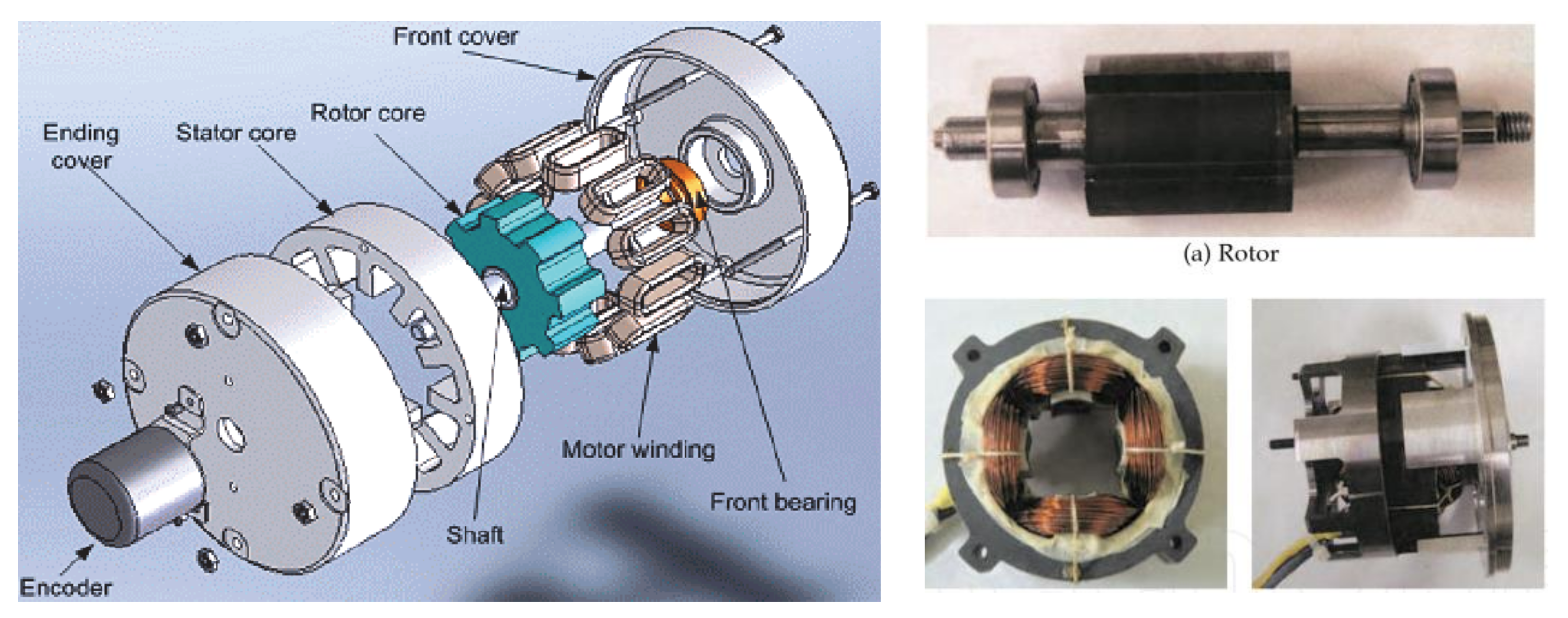 Front cover

Rotor core

Ending cover

Stator core

Motor winding

Front bearing

Shaft

Encoder

(a) Rotor