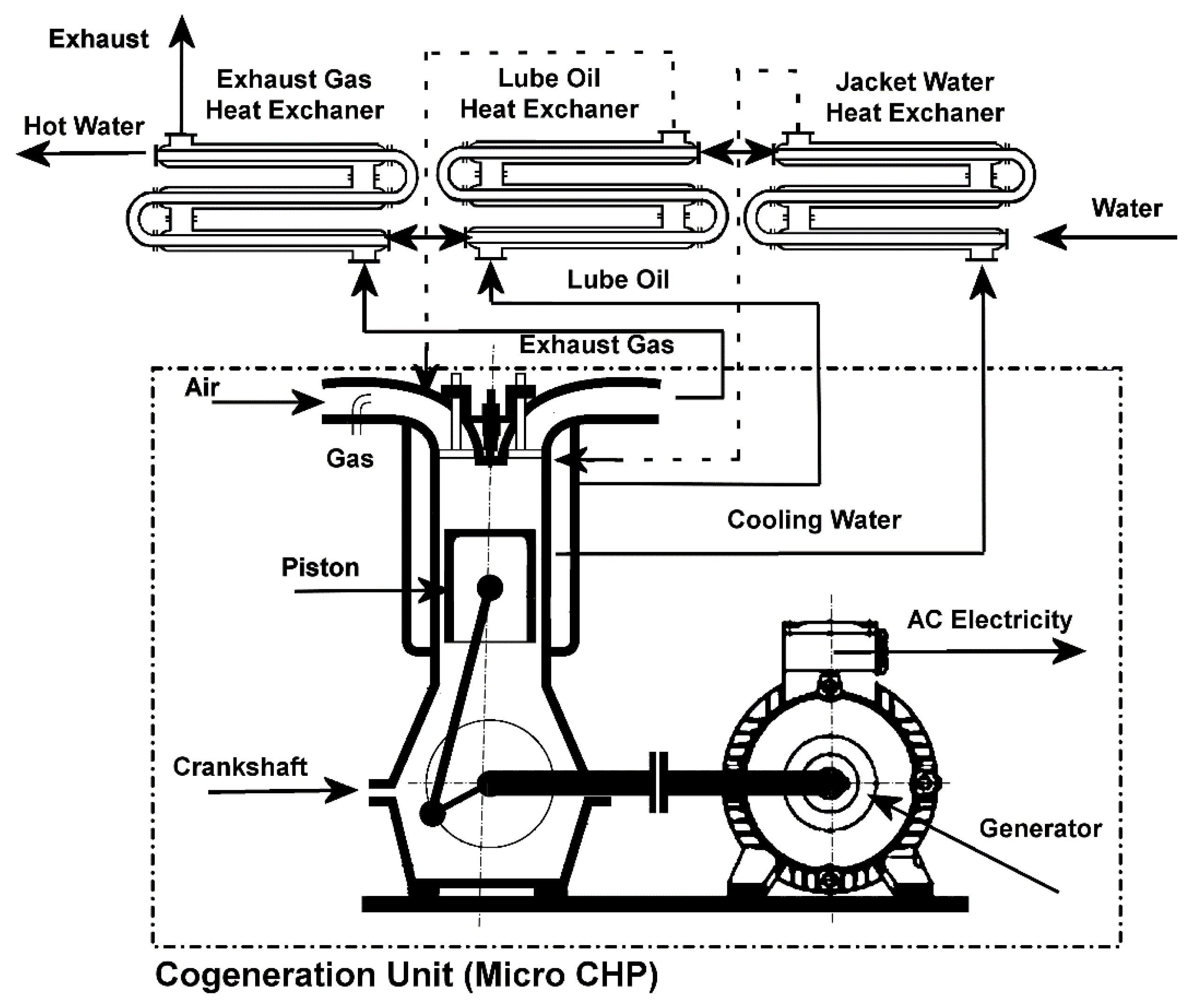 Exhaust

Exhaust Gas Heat Exchaner

Lube Oil Heat Exchaner

Jacket Water Heat Exchaner

Hot Water

Water

Lube Oil

Exhaust Gas

Air

Gas

Cooling Water

Piston

AC Electricity

Crankshaft

Generator

Cogeneration Unit (Micro CHP)