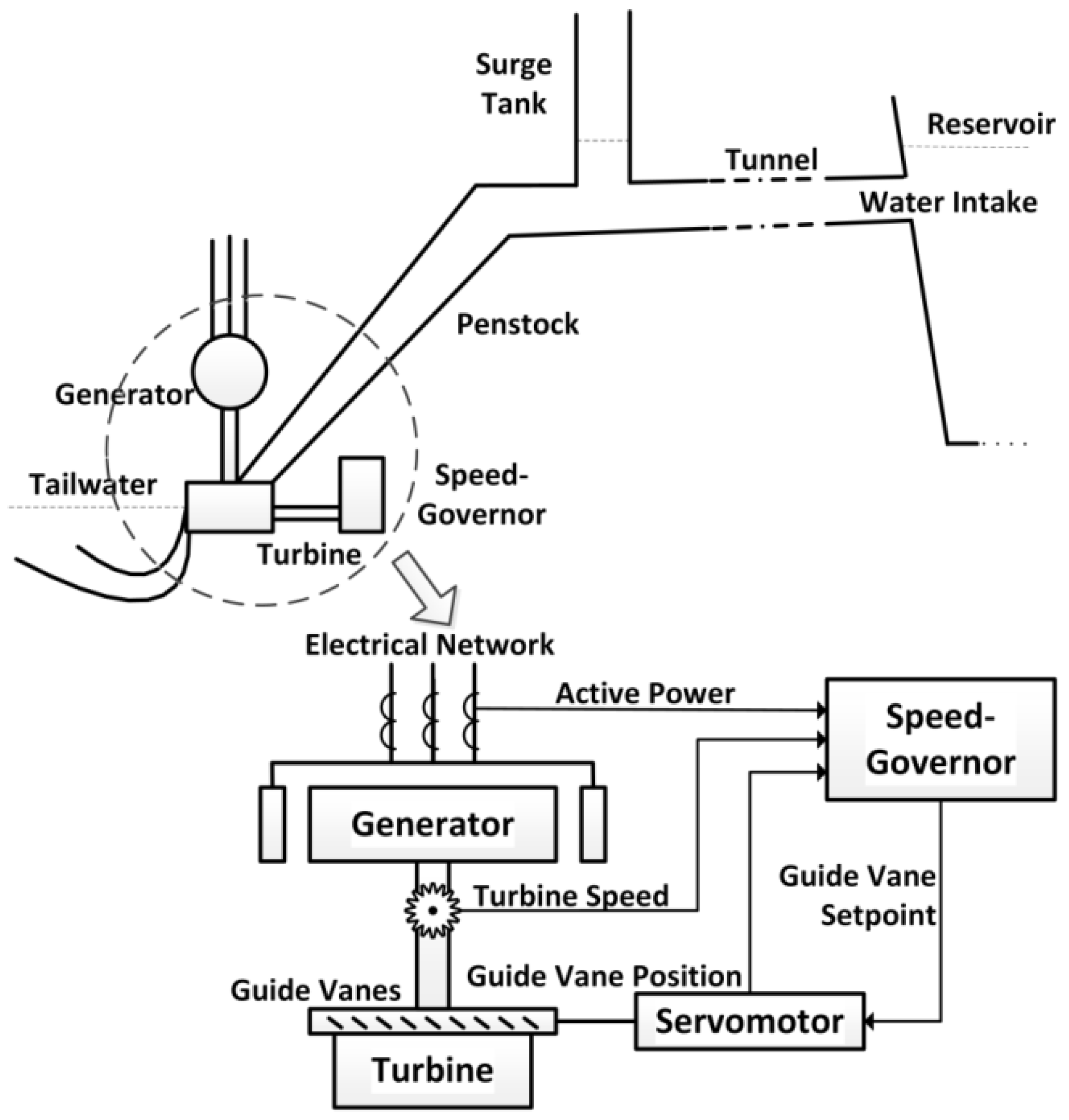 Surge Tank

Reservoir

Tunnel

Water Intake

Penstock

Generator

Tailwater

Speed-Governor

Turbine

Electrical Network

Active Power

Speed-Governor

Generator

Turbine Speed

Guide Vane Setpoint

Guide Vane Position

Guide Vanes

Servomotor

Turbine