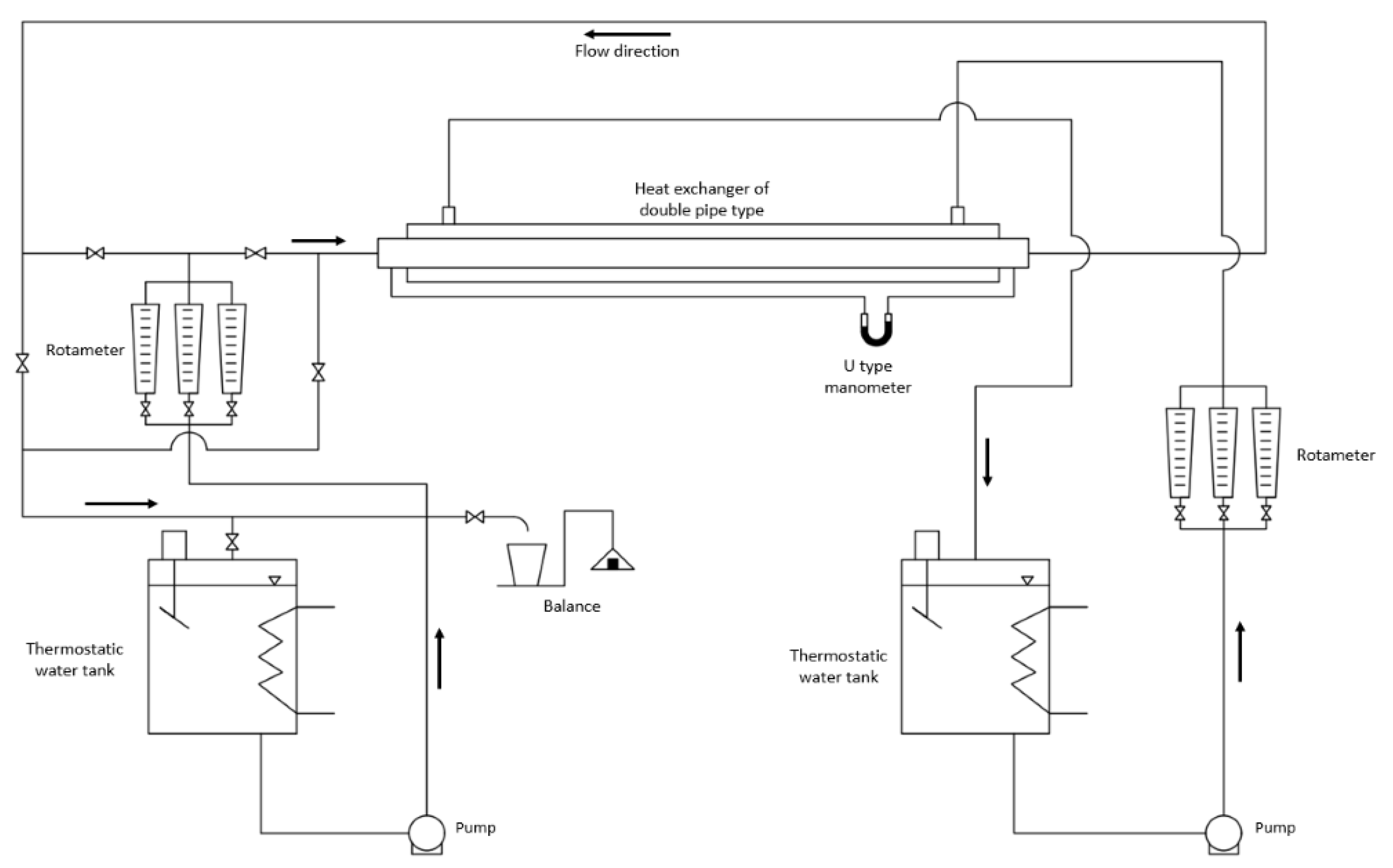 Flow direction

Heat exchanger of double pipe type

Rotameter

U type manometer

Rotameter

Balance

Thermostatic water tank

Thermostatic water tank

Pump

Pump