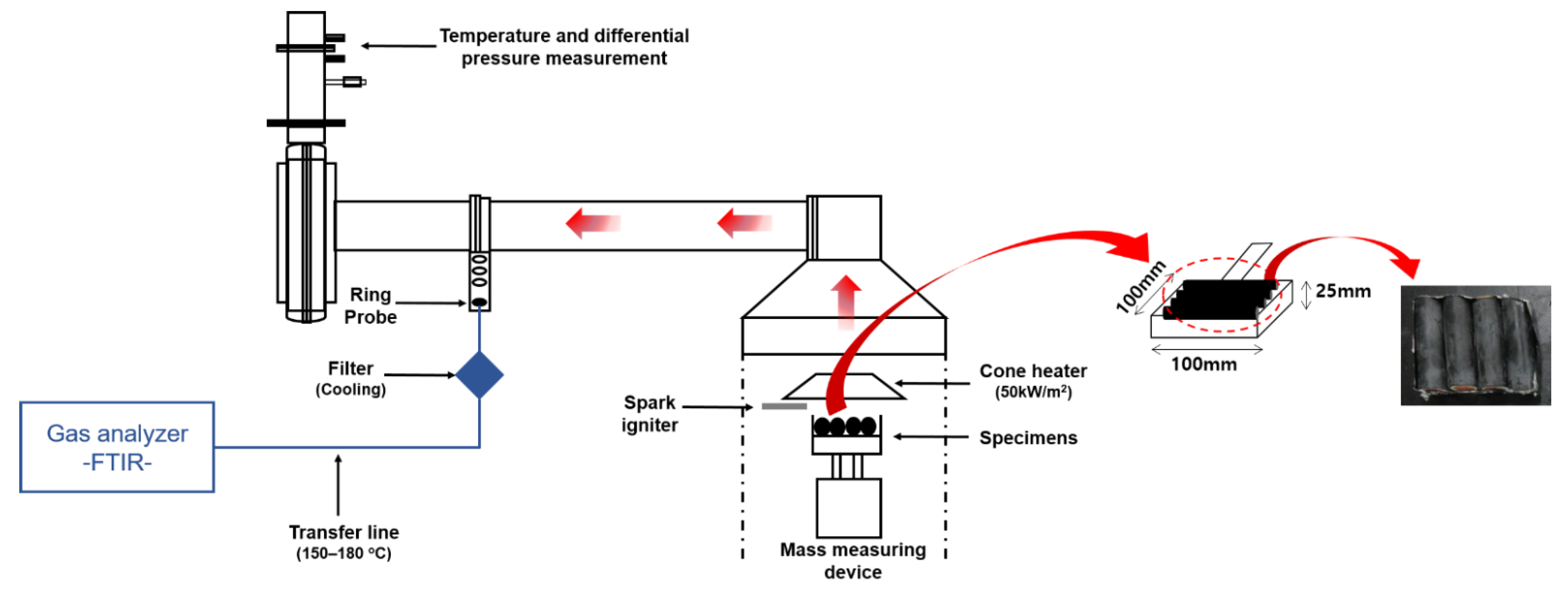 Temperature and differential pressure measurement

Ring Probe

Filter (Cooling)

Gas analyzer -FTIR-

Transfer line (150–180 °C)

Spark igniter

Cone heater ($50kW/m^2$)

Specimens

Mass measuring device

100mm

25mm

100mm