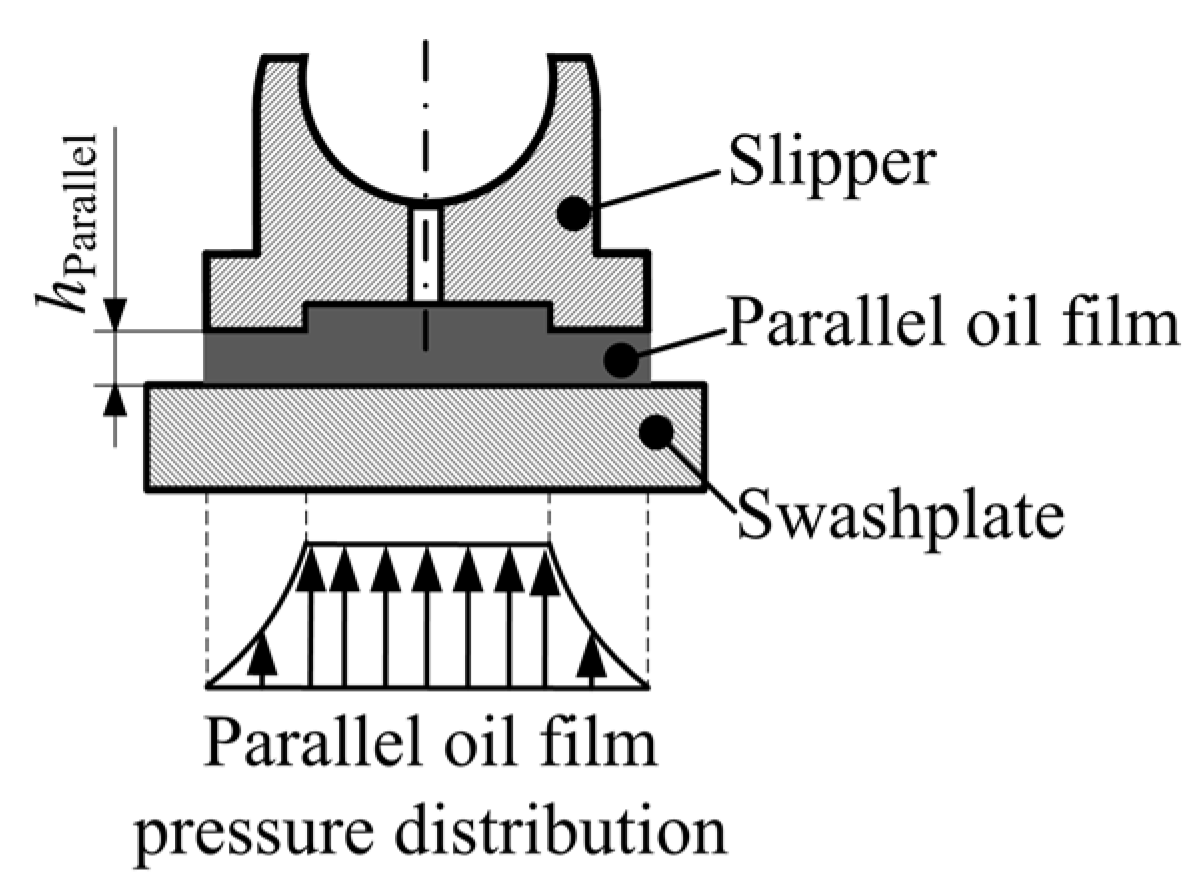 $h_{\text{Parallel}}$

Slipper

Parallel oil film

Swashplate

Parallel oil film pressure distribution