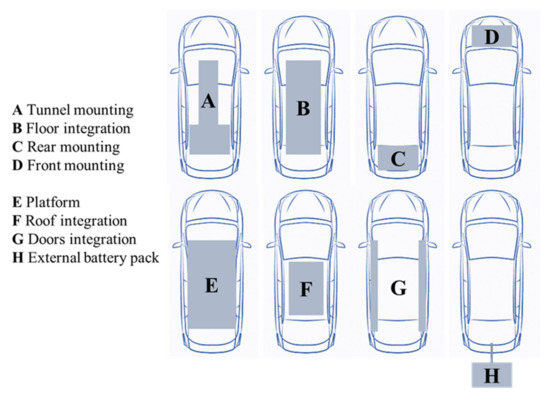 A Tunnel mounting
B Floor integration
C Rear mounting
D Front mounting

E Platform
F Roof integration
G Doors integration
H External battery pack

A

B

C

D

E

F

G

H