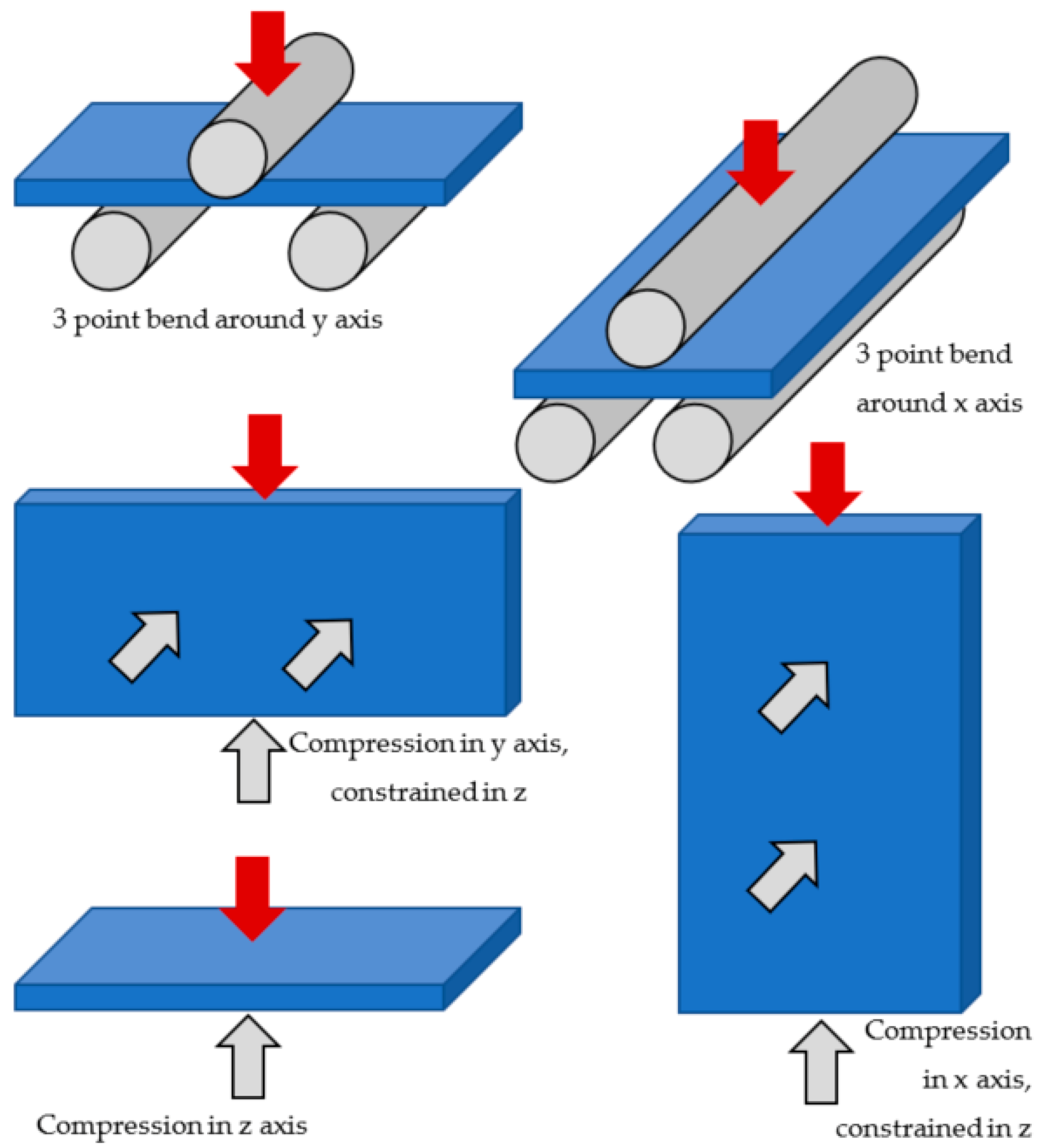 3 point bend around y axis

3 point bend around x axis

Compression in y axis, constrained in z

Compression in z axis

Compression in x axis, constrained in z