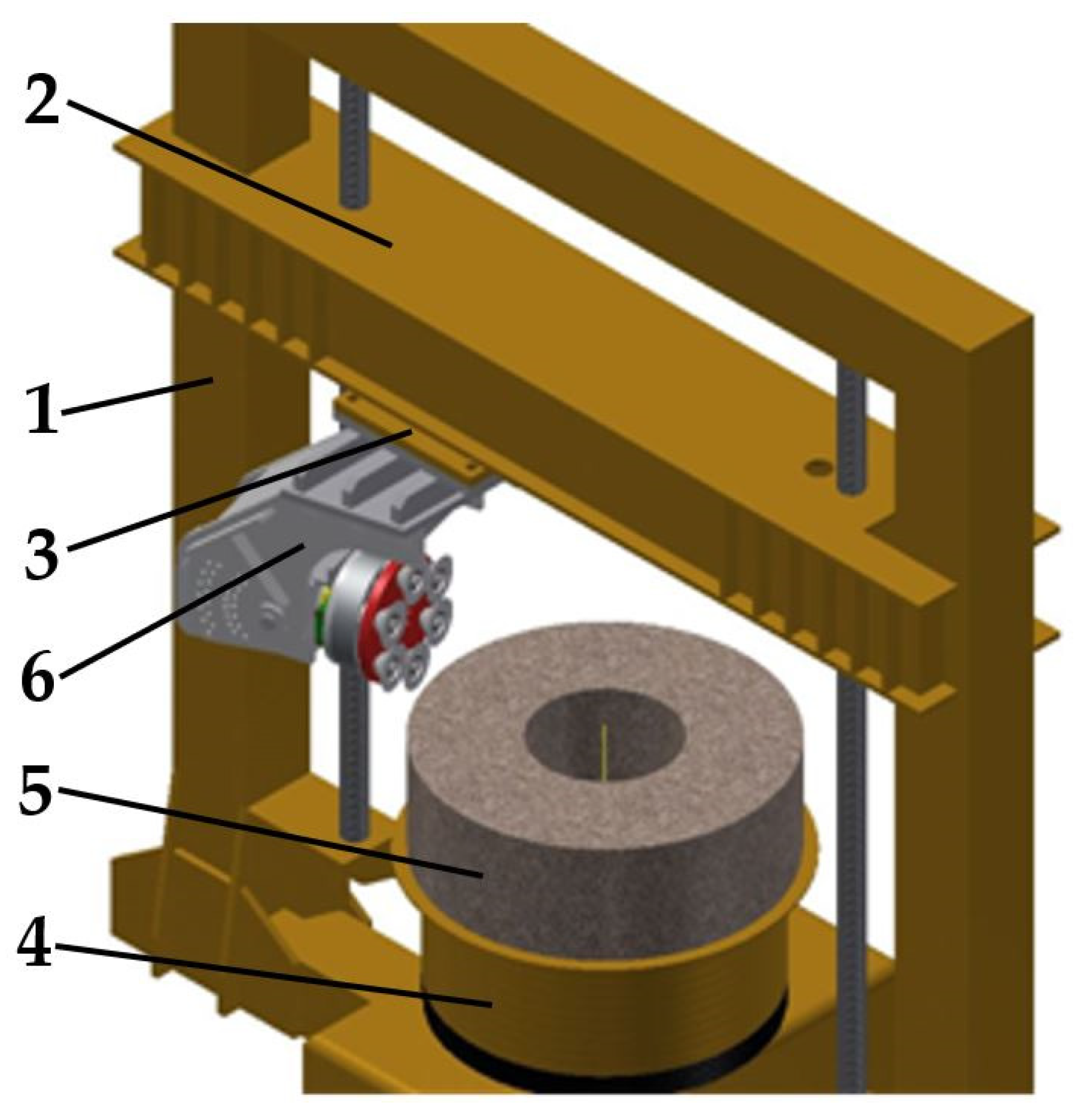 2
1
3
6
5
4