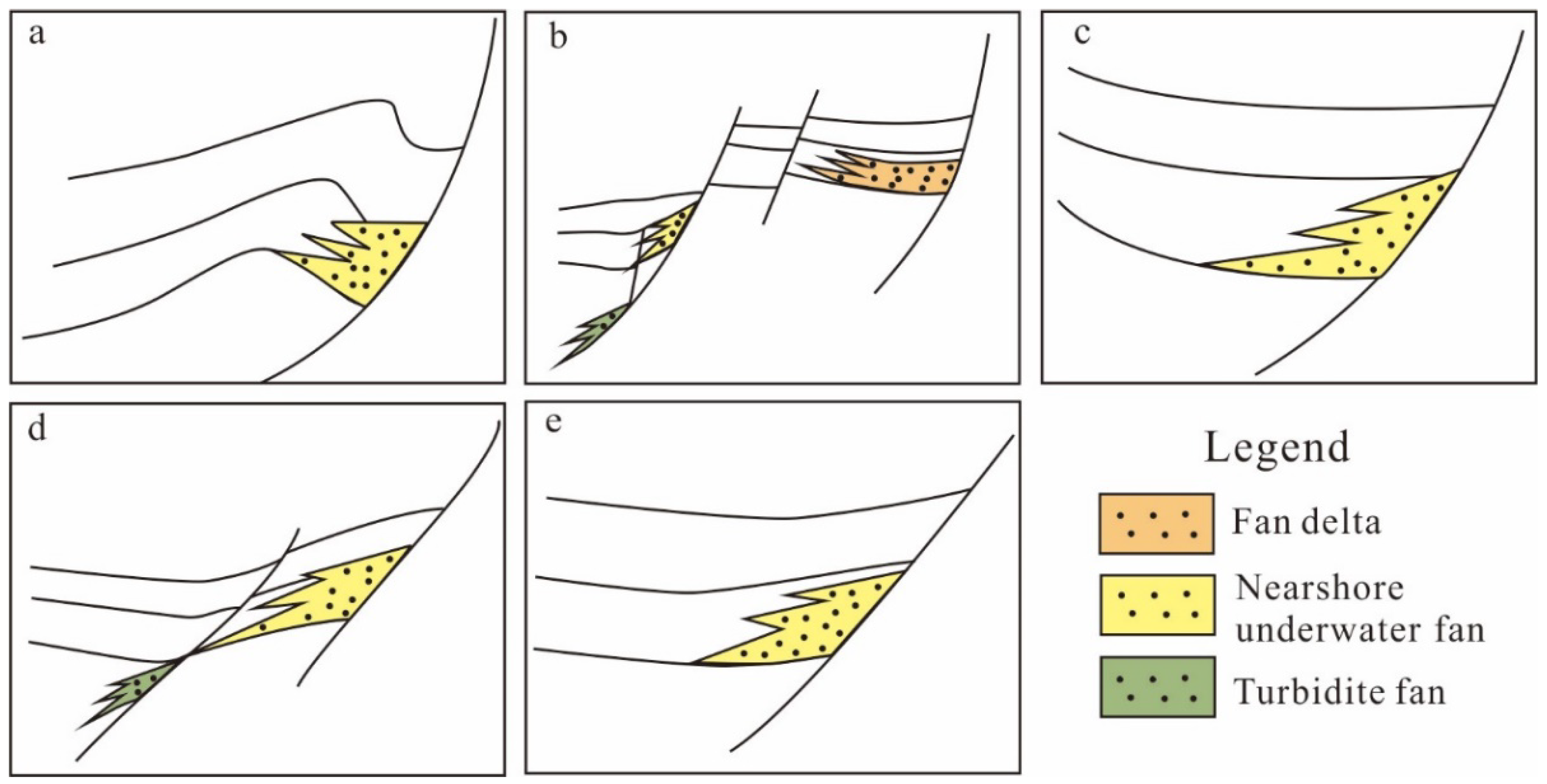 a

b

c

d

e

Legend

Fan delta

Nearshore underwater fan

Turbidite fan