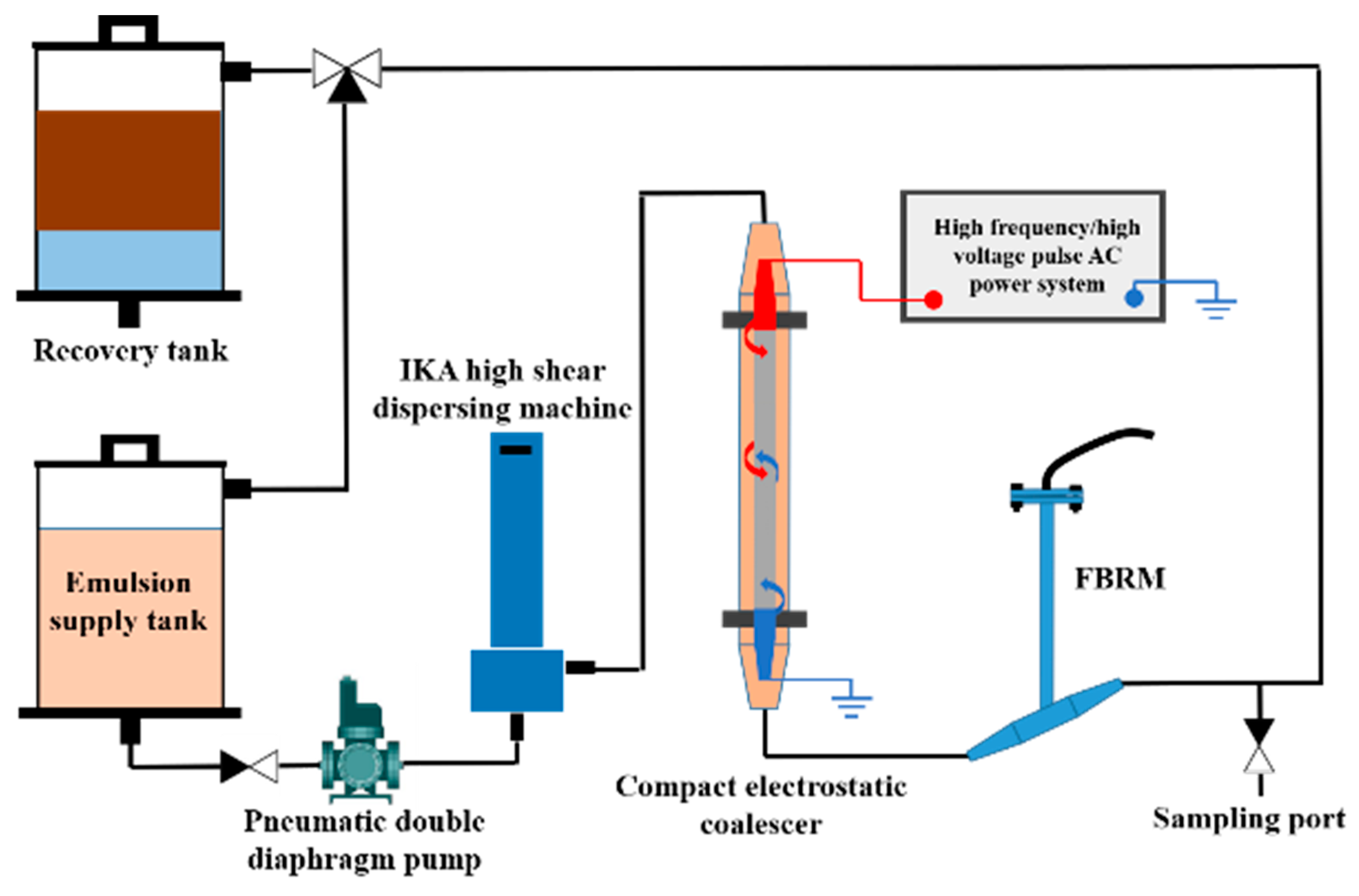 Recovery tank

IKA high shear dispersing machine

High frequency/high voltage pulse AC power system

Emulsion supply tank

FBRM

Pneumatic double diaphragm pump

Compact electrostatic coalescer

Sampling port