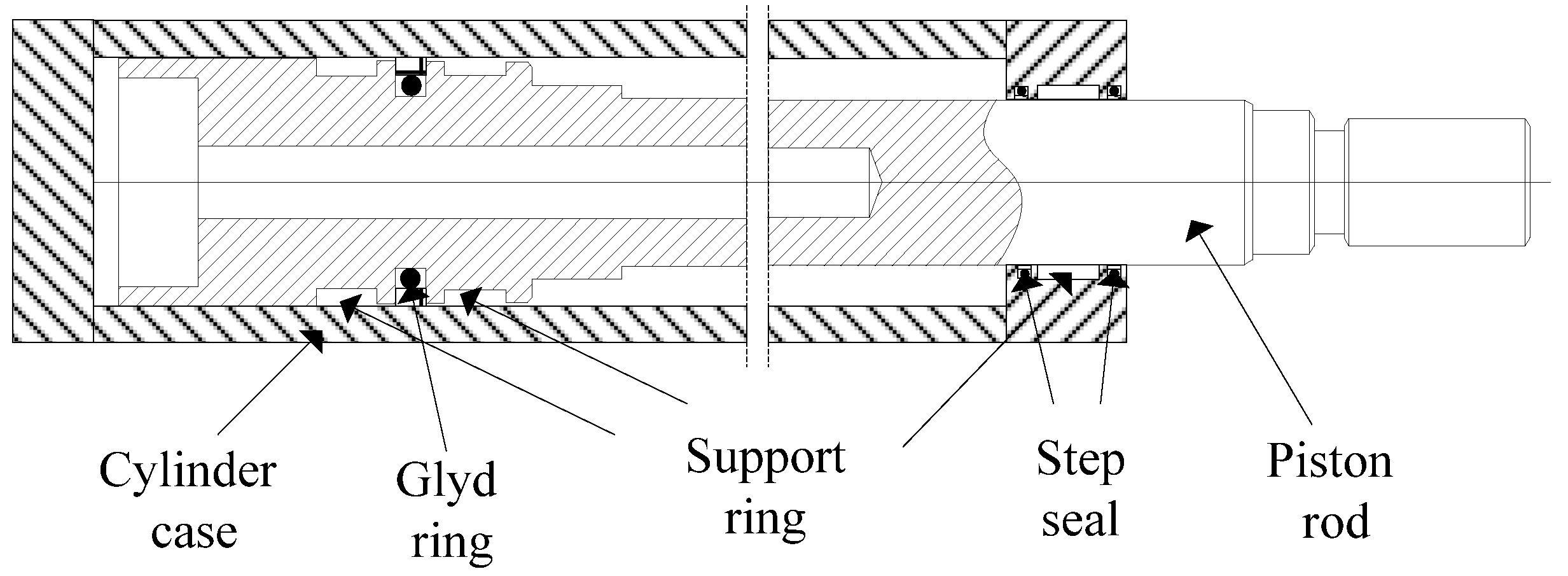 Cylinder case

Glyd ring

Support ring

Step seal

Piston rod