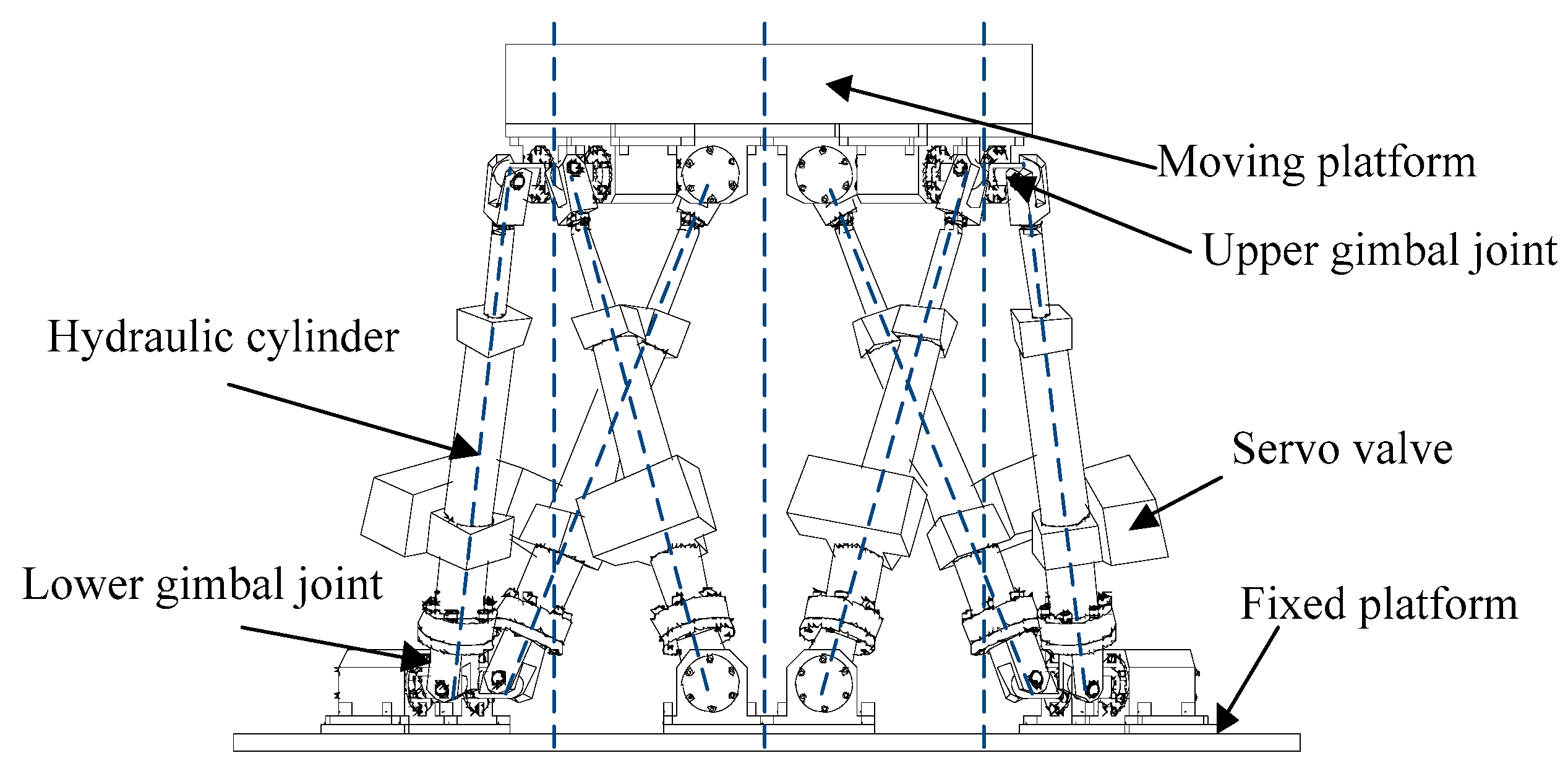 Moving platform
Upper gimbal joint
Hydraulic cylinder
Servo valve
Lower gimbal joint
Fixed platform