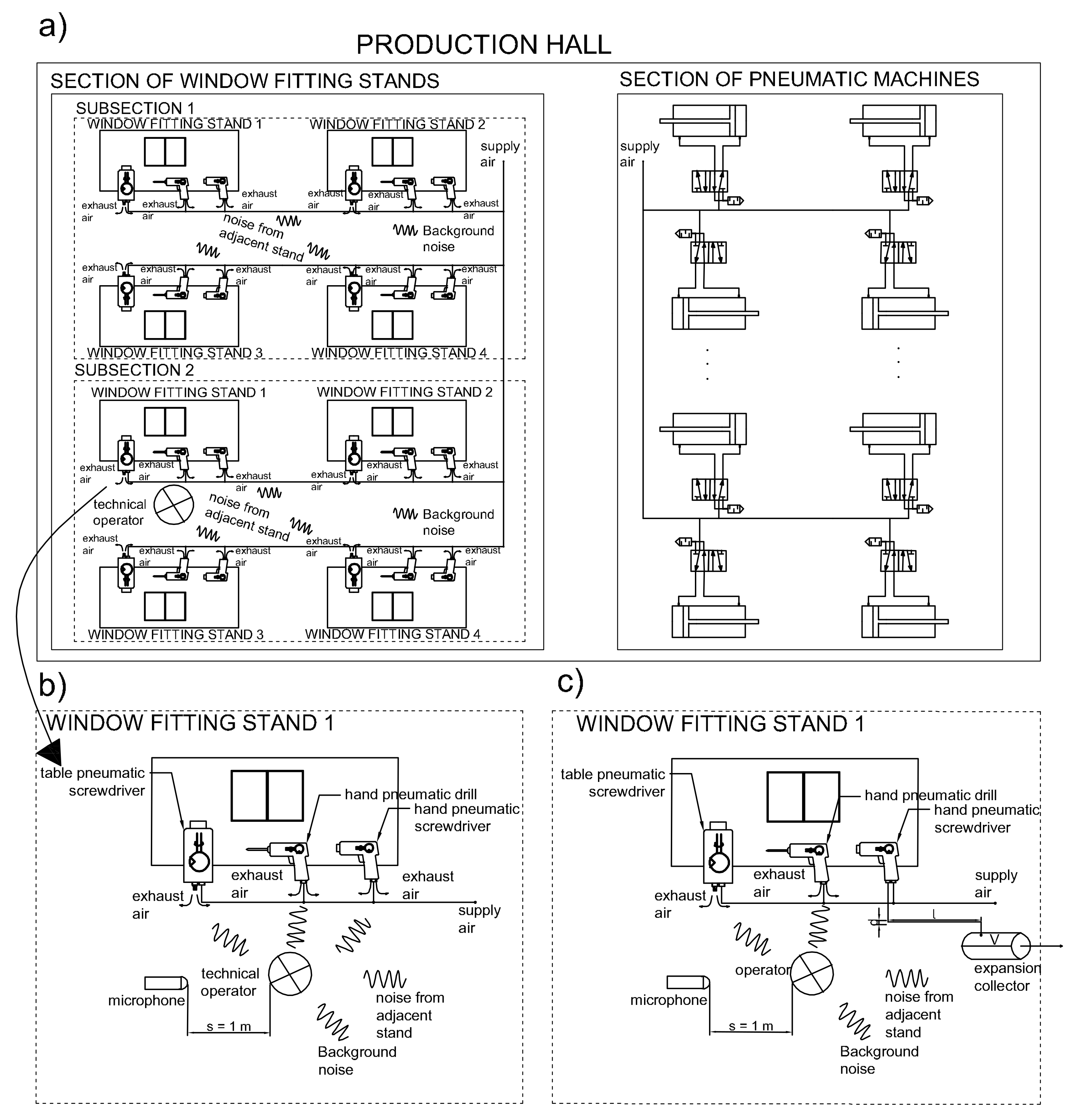 a)

PRODUCTION HALL

SECTION OF WINDOW FITTING STANDS

SUBSECTION 1

WINDOW FITTING STAND 1

WINDOW FITTING STAND 2

supply air

exhaust air

exhaust air

exhaust air

exhaust air

exhaust air

exhaust air

noise from adjacent stand

Background noise

exhaust air

exhaust air

exhaust air

exhaust air

exhaust air

exhaust air

WINDOW FITTING STAND 3

WINDOW FITTING STAND 4

SUBSECTION 2

WINDOW FITTING STAND 1

WINDOW FITTING STAND 2

exhaust air

exhaust air

exhaust air

exhaust air

exhaust air

exhaust air

technical operator

noise from adjacent stand

Background noise

exhaust air

exhaust air

exhaust air

exhaust air

exhaust air

exhaust air

WINDOW FITTING STAND 3

WINDOW FITTING STAND 4

SECTION OF PNEUMATIC MACHINES

supply air

b)

WINDOW FITTING STAND 1

table pneumatic screwdriver

hand pneumatic drill

hand pneumatic screwdriver

exhaust air

exhaust air

exhaust air

supply air

technical operator

microphone

s = 1 m

noise from adjacent stand

Background noise

c)

WINDOW FITTING STAND 1

table pneumatic screwdriver

hand pneumatic drill

hand pneumatic screwdriver

exhaust air

exhaust air

supply air

d

l

V

expansion collector

operator

microphone

s = 1 m

noise from adjacent stand

Background noise